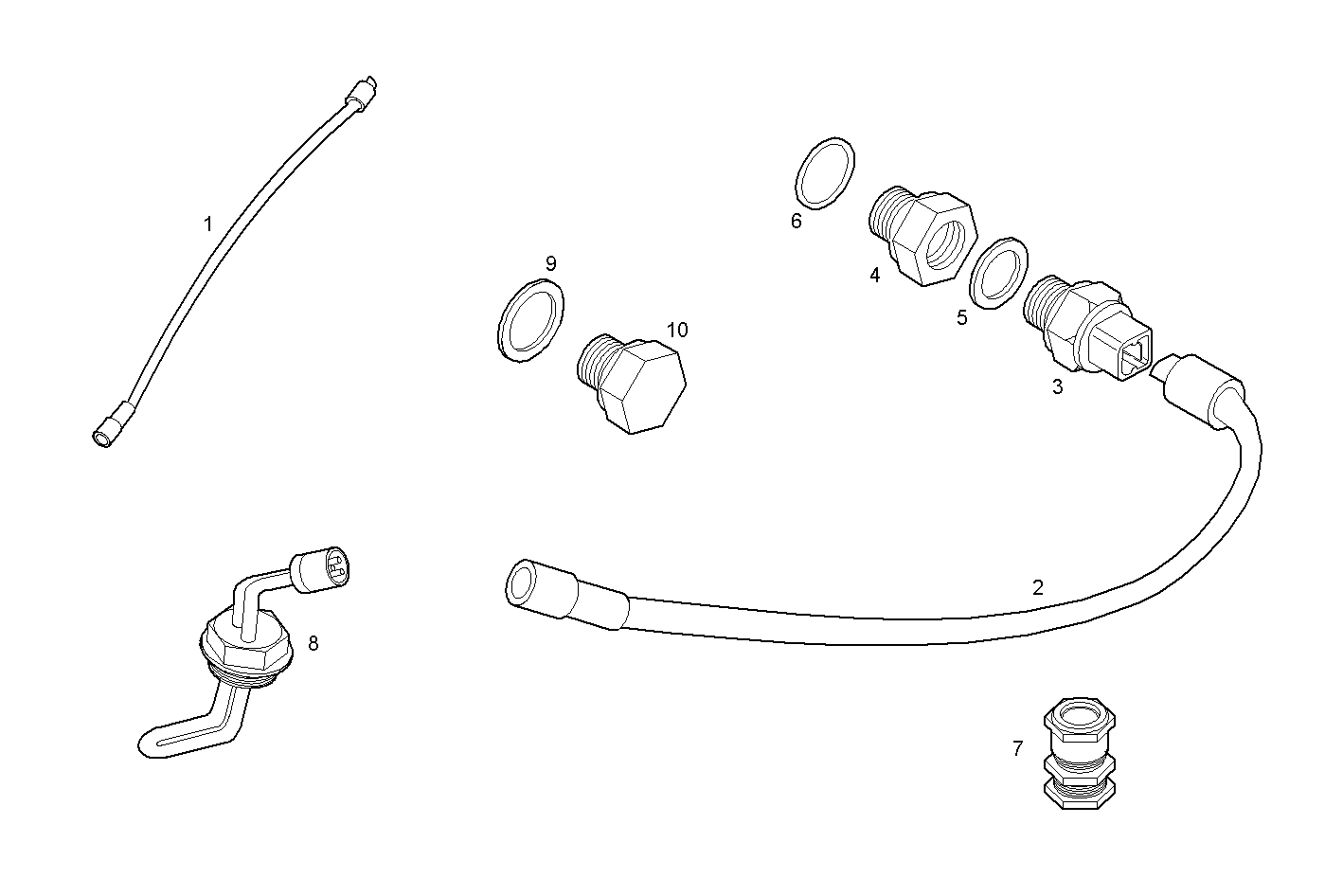 1

6

4

9

10

5

3

2

8

7