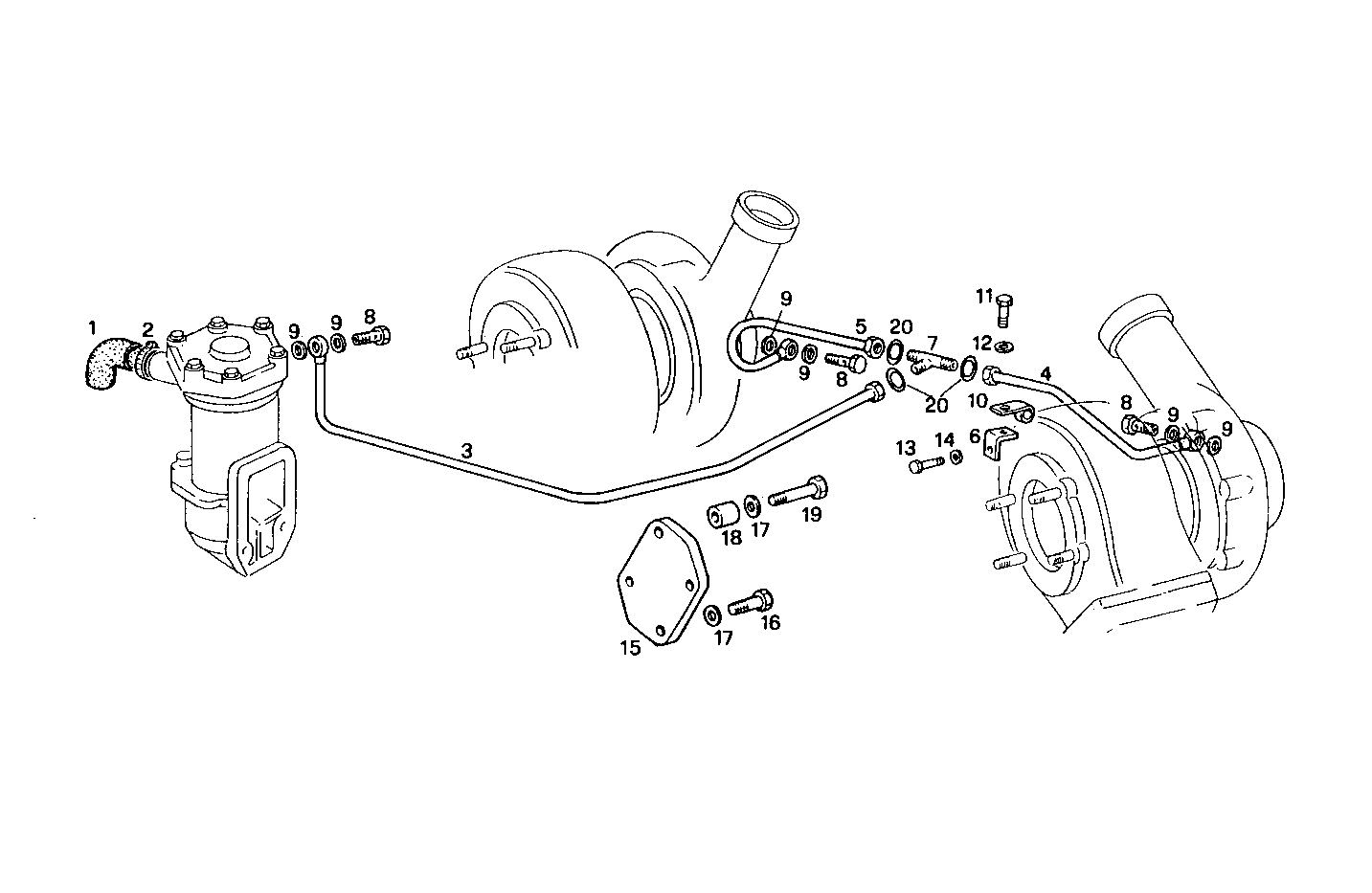 1
2
9
9
8
3
9
9
8
5
20
7
20
11
12
4
10
6
13
14
8
9
9
18
17
19
15
17
16