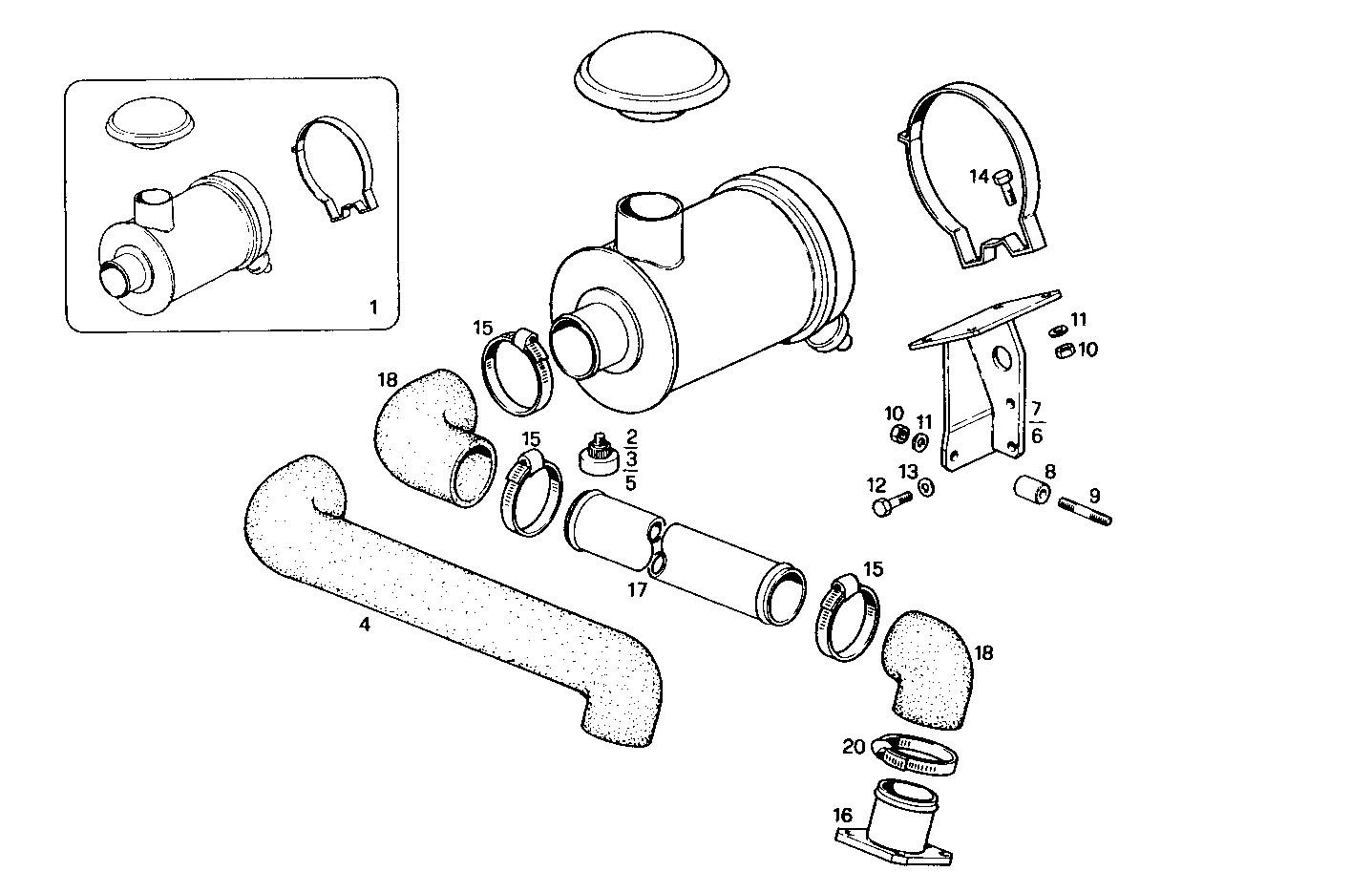 1
14
15
11
10
18
10
11
7
6
15
2
3
5
12
13
8
9
17
15
4
18
20
16