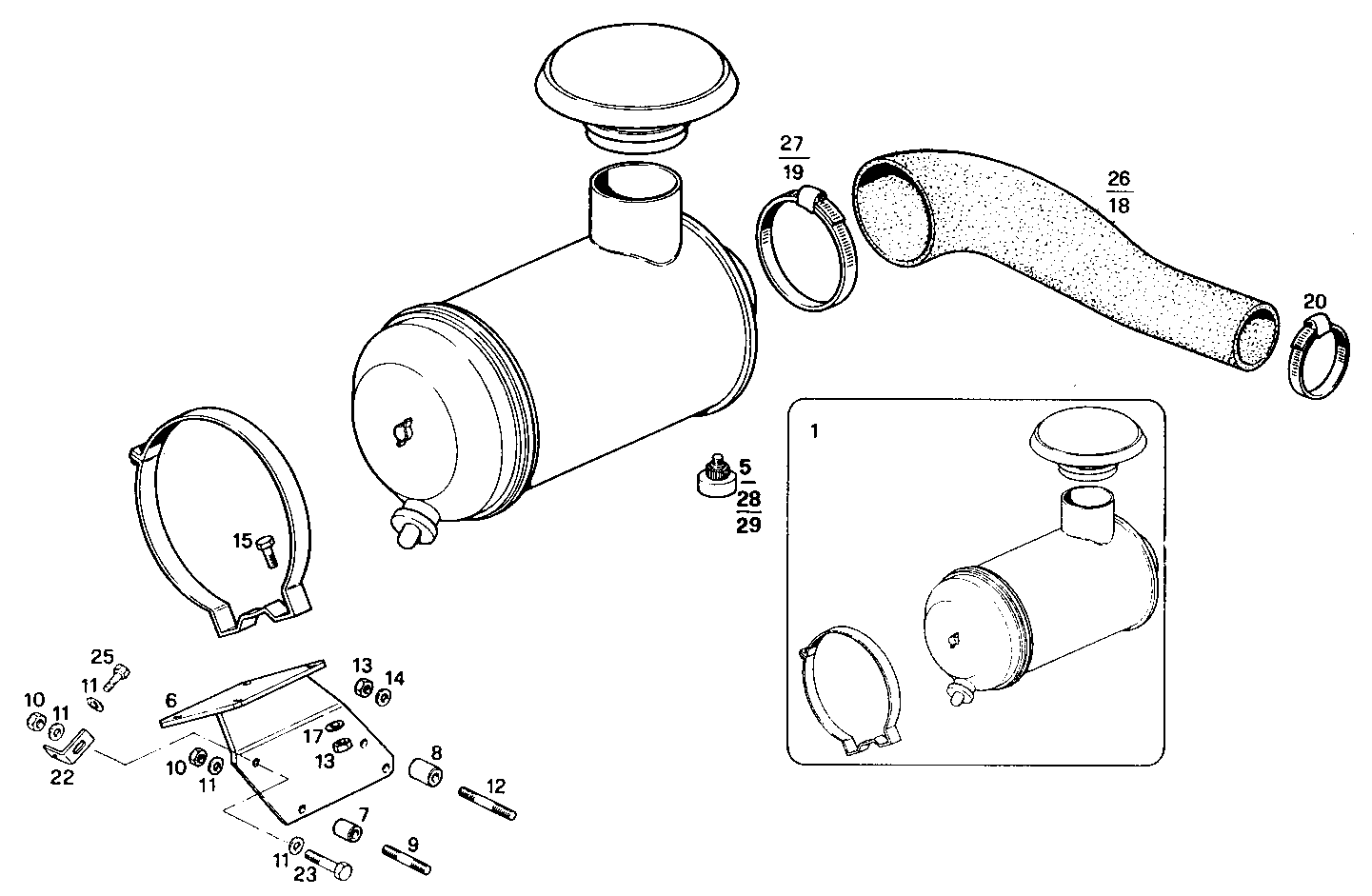 27
19

26
18

20

1

5
28
29

15

25
11
10
11
22
6
13
14
17
13
10
11
8
12
7
9
11
23