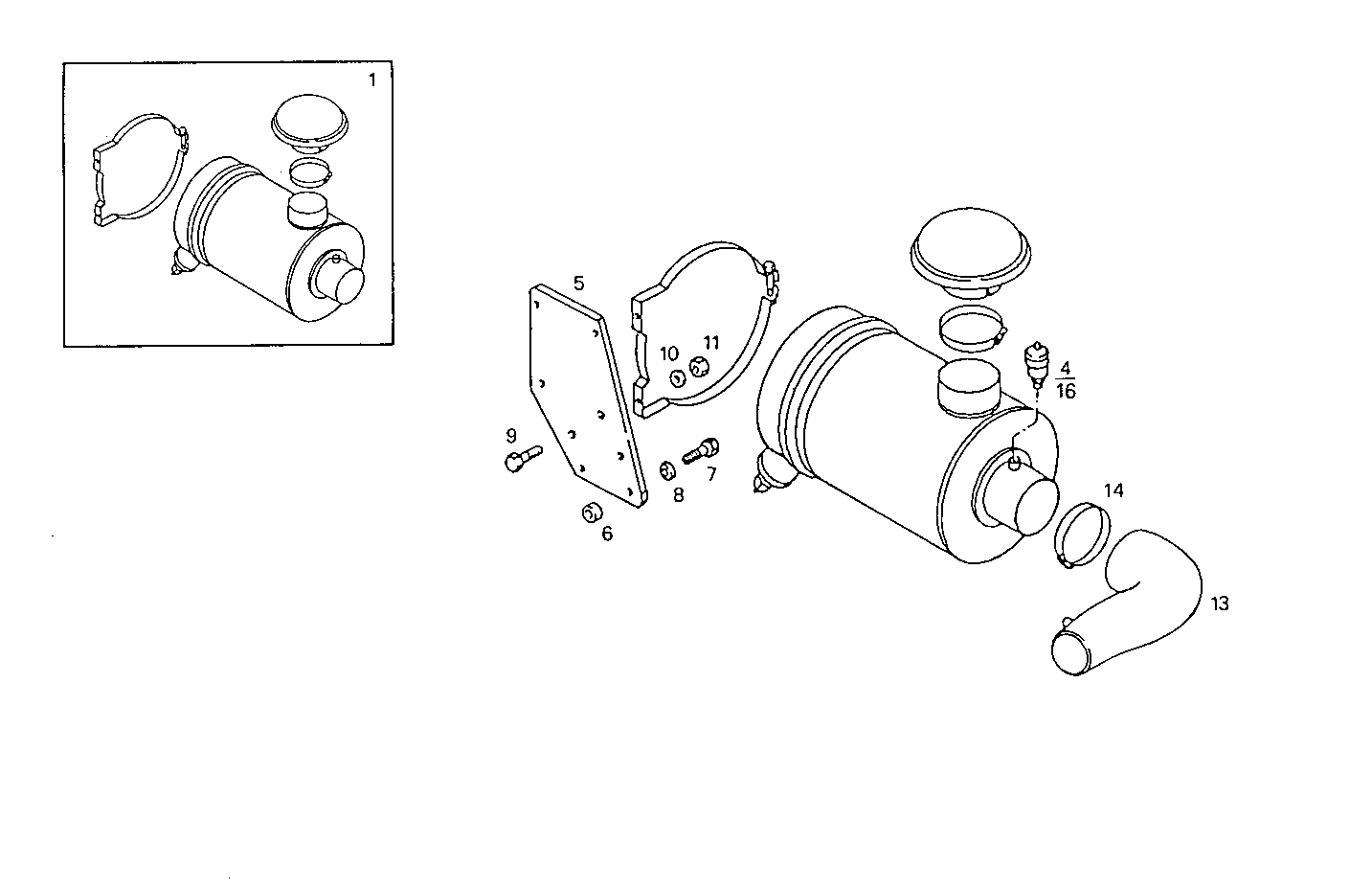 1

5

10 11

4
16

9

7

8

6

14

13