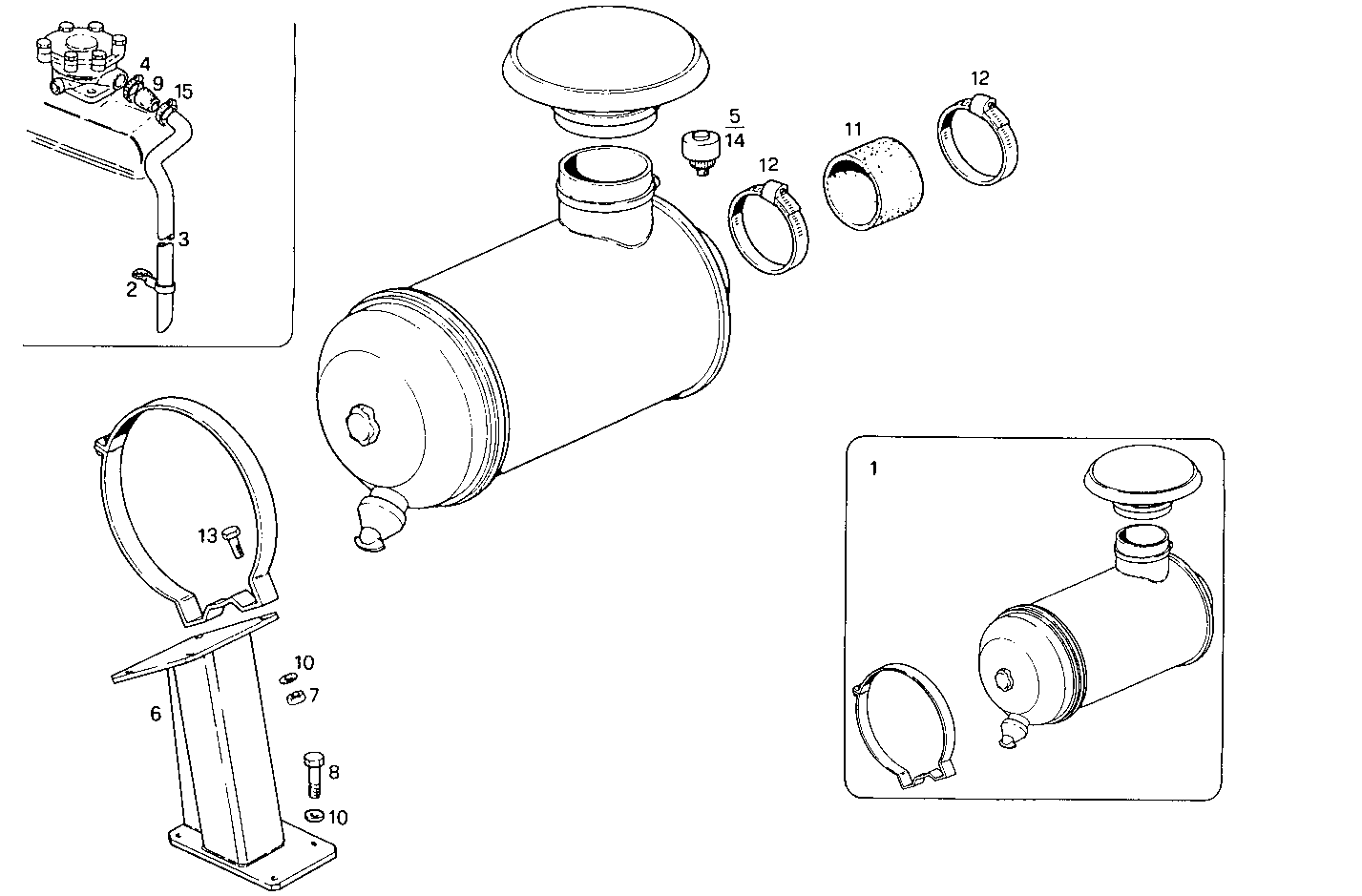 4
9
15
3
2
5
14
12
11
12
13
10
7
6
8
10
1