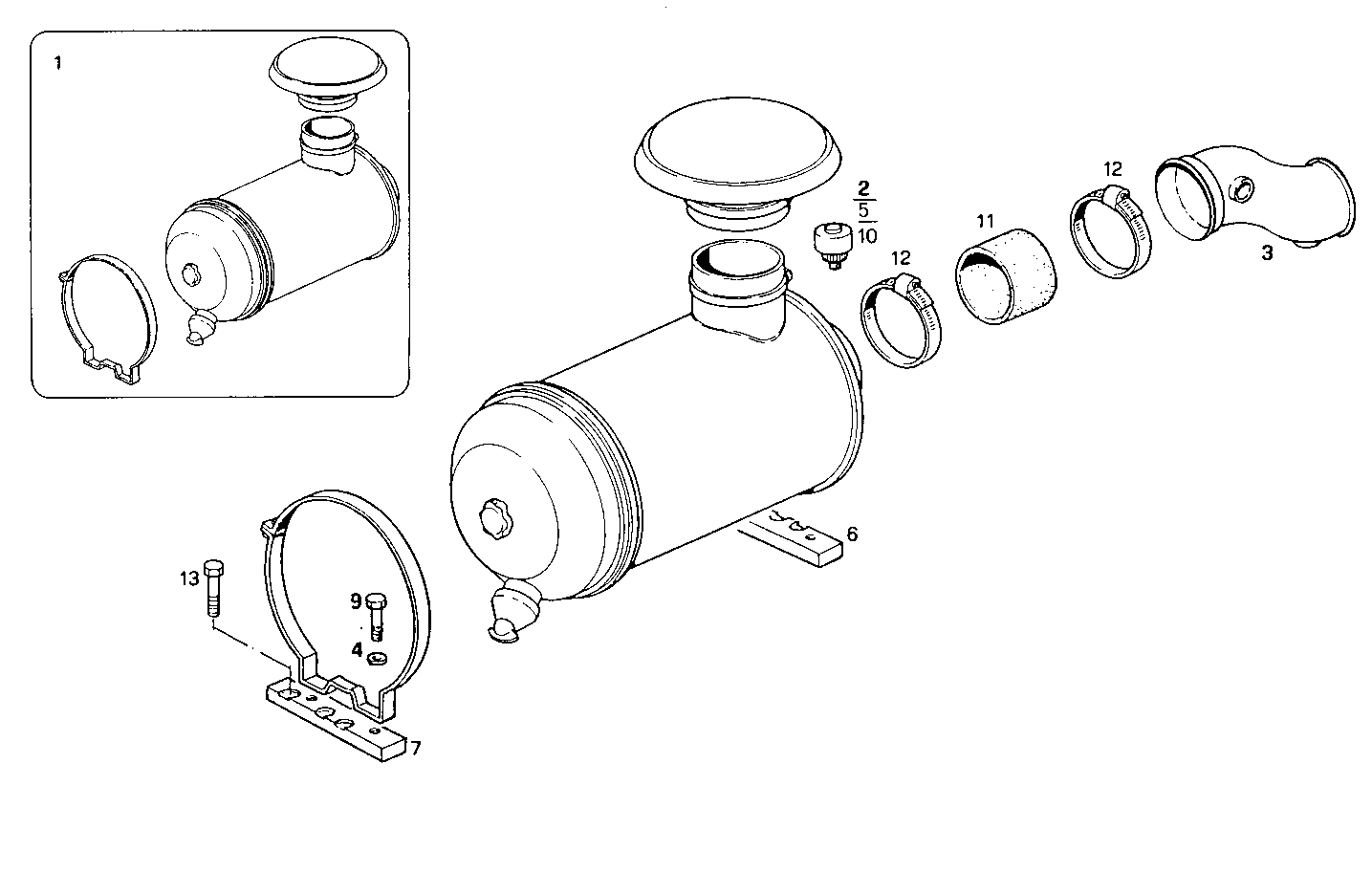 1

2
5
10

12

11

12

3

6

13

9

4

7