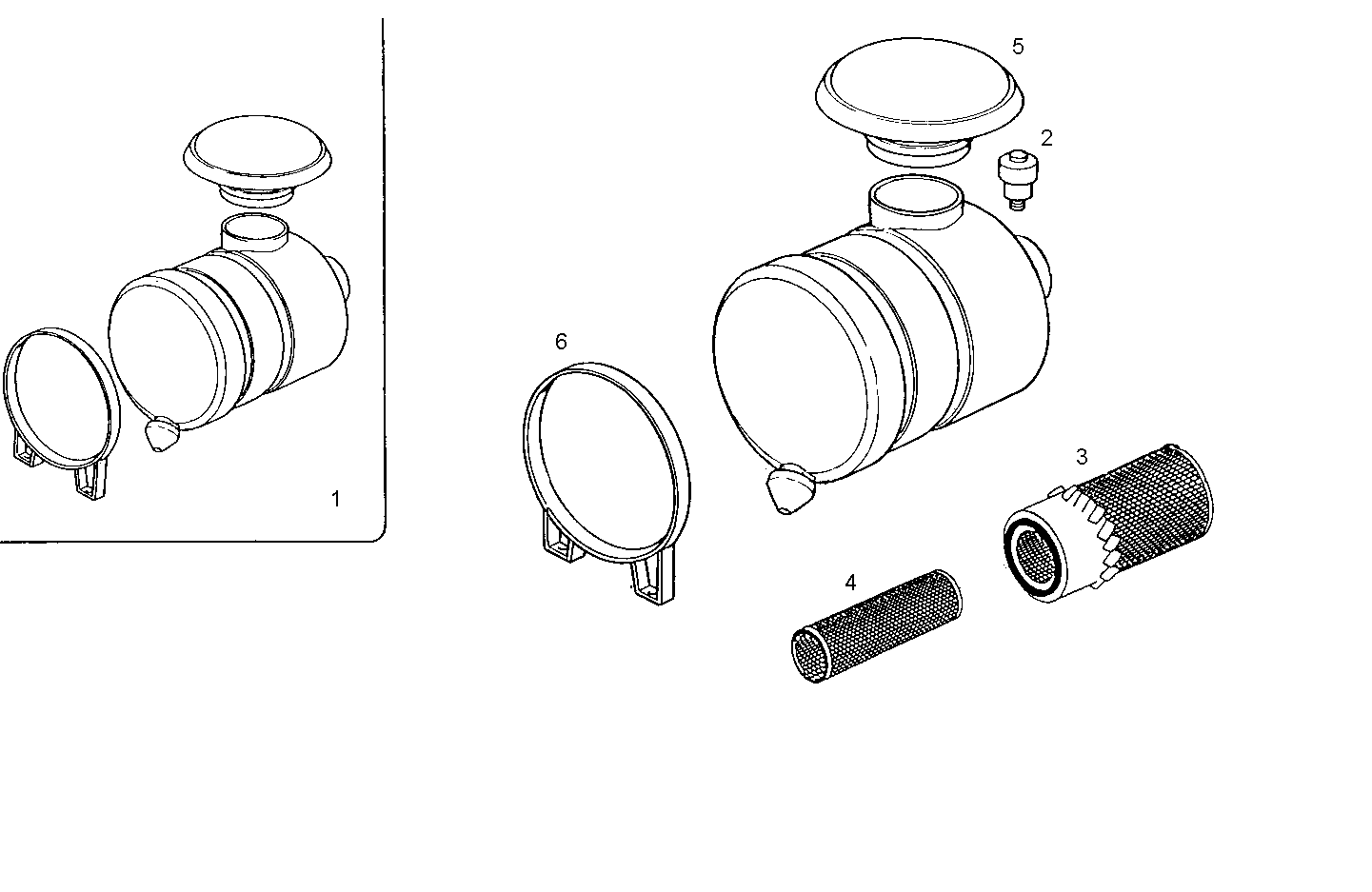 1

5

2

6

3

4