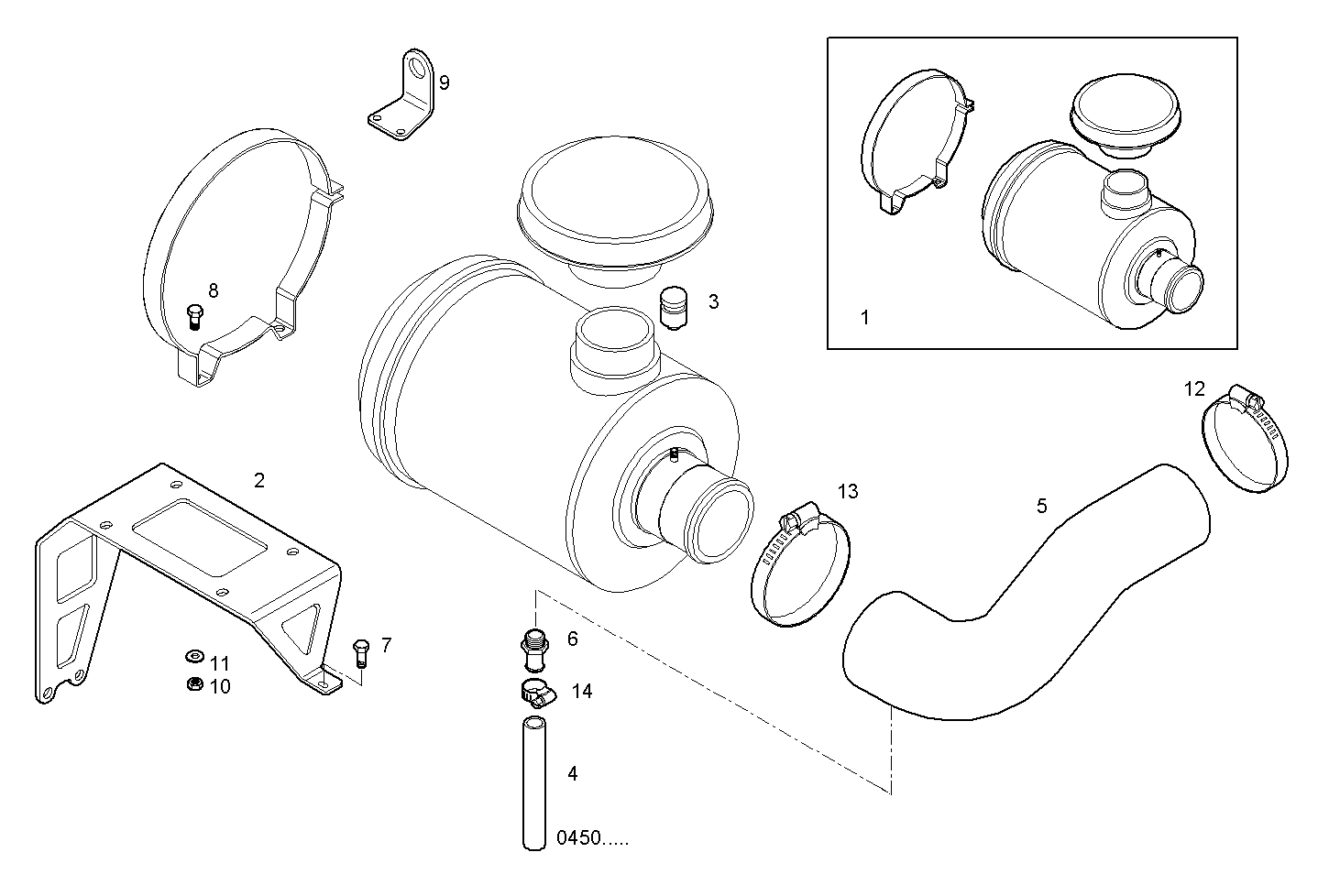 9
8
3
1
12
2
13
5
7
6
11
10
14
4
0450.....