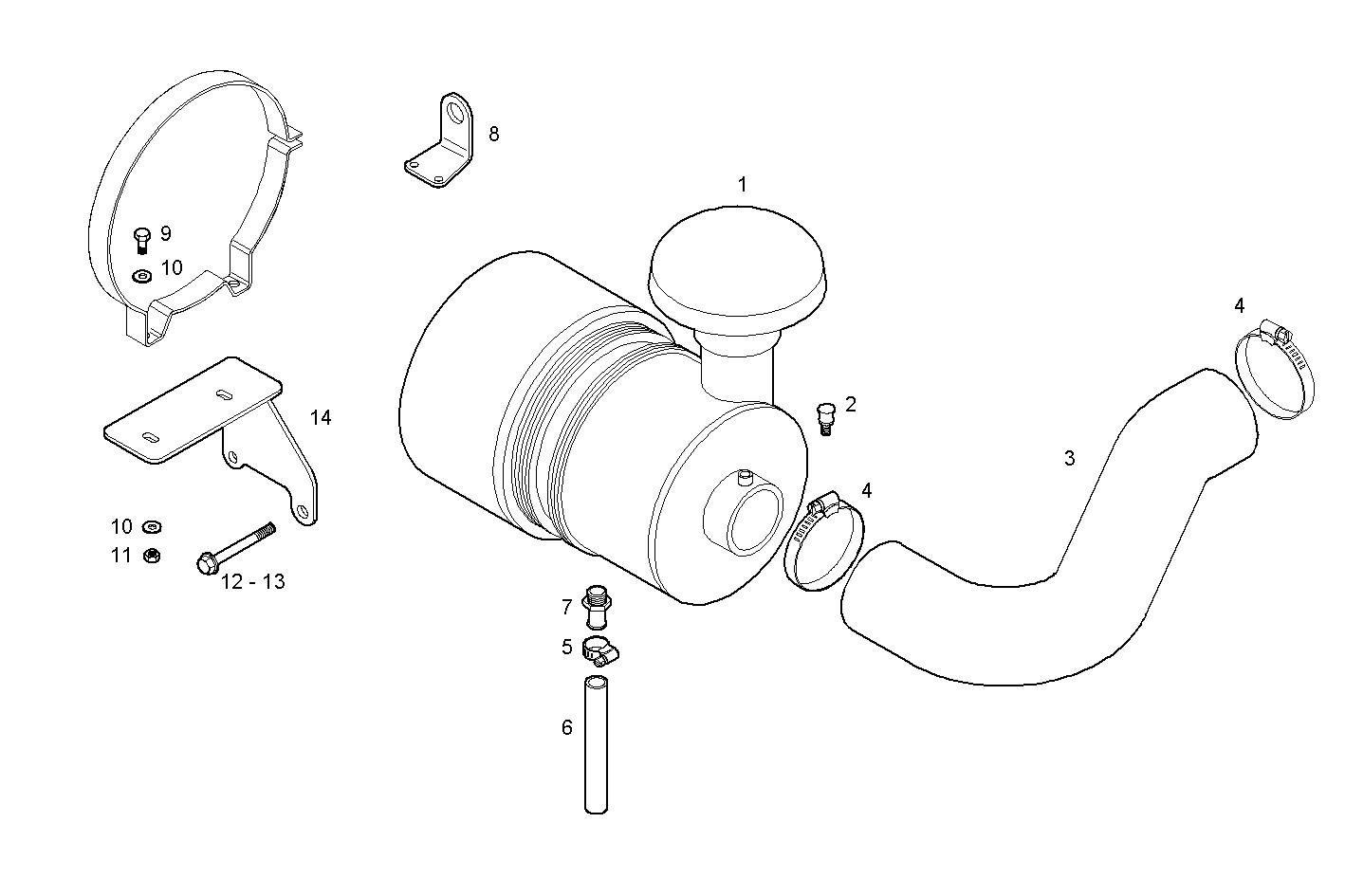 8
1
9
10
4
14
2
3
4
10
11
12 - 13
7
5
6