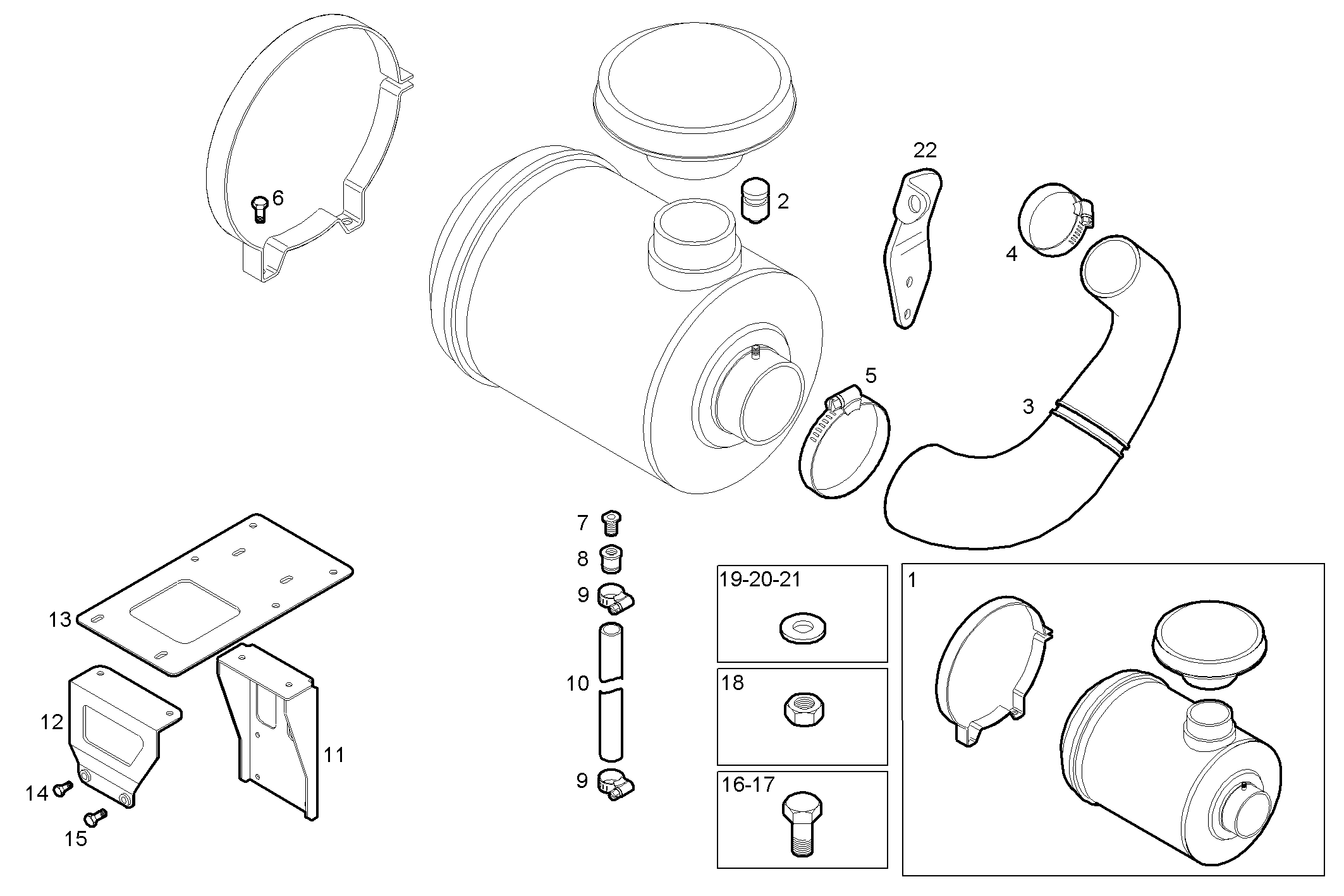 22
6
2
4
5
3
7
8
9
10
9
13
12
11
14
15
19-20-21
18
16-17
1