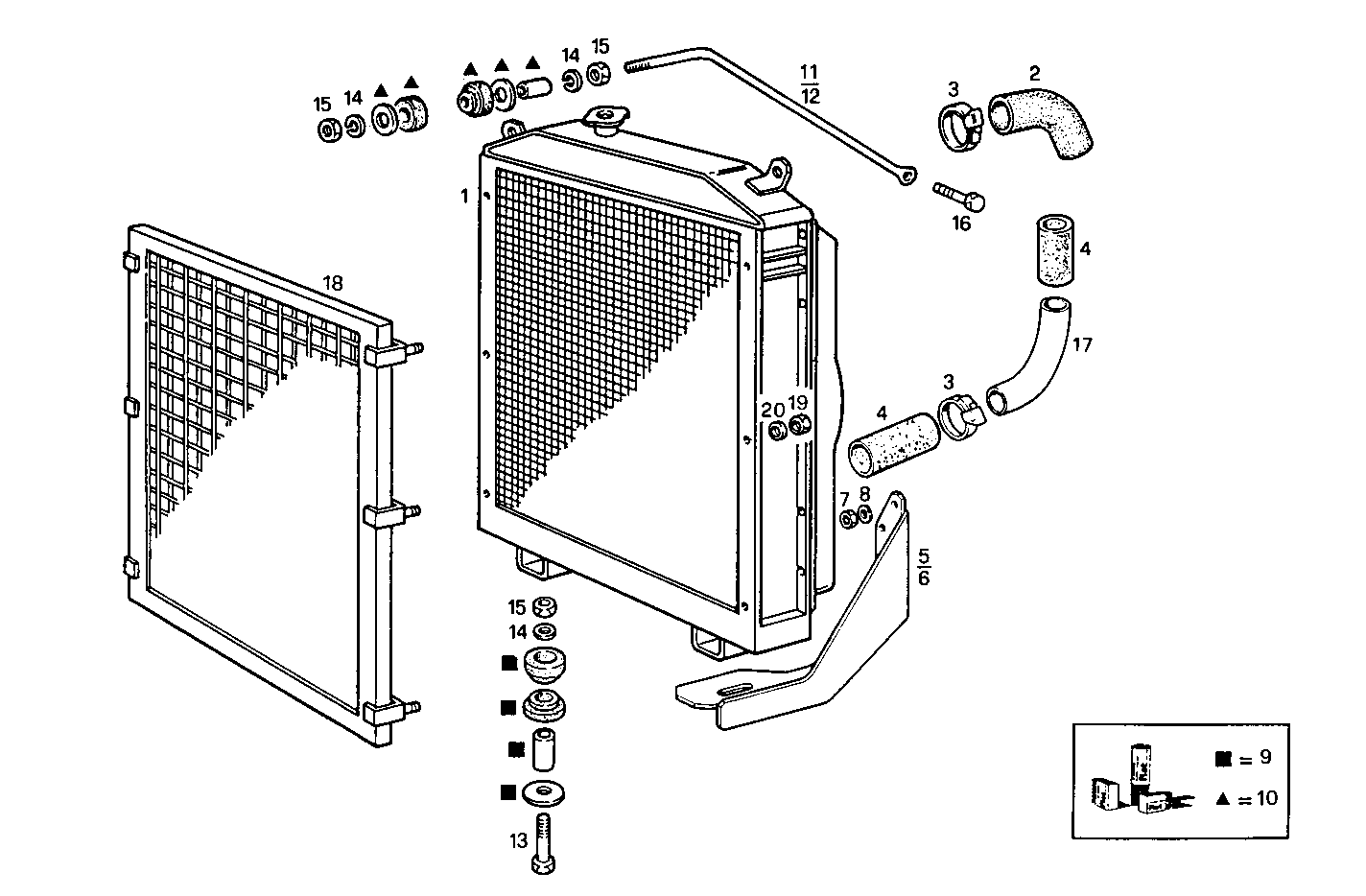 15 14 ▲ ▲ ▲ ▲ ▲ 14 15

$\frac{11}{12}$

3 2

1

16

4

18

17

20 19

4 3

7 8

$\frac{5}{6}$

15

14

■

■

■

■

13

■ = 9

▲ = 10