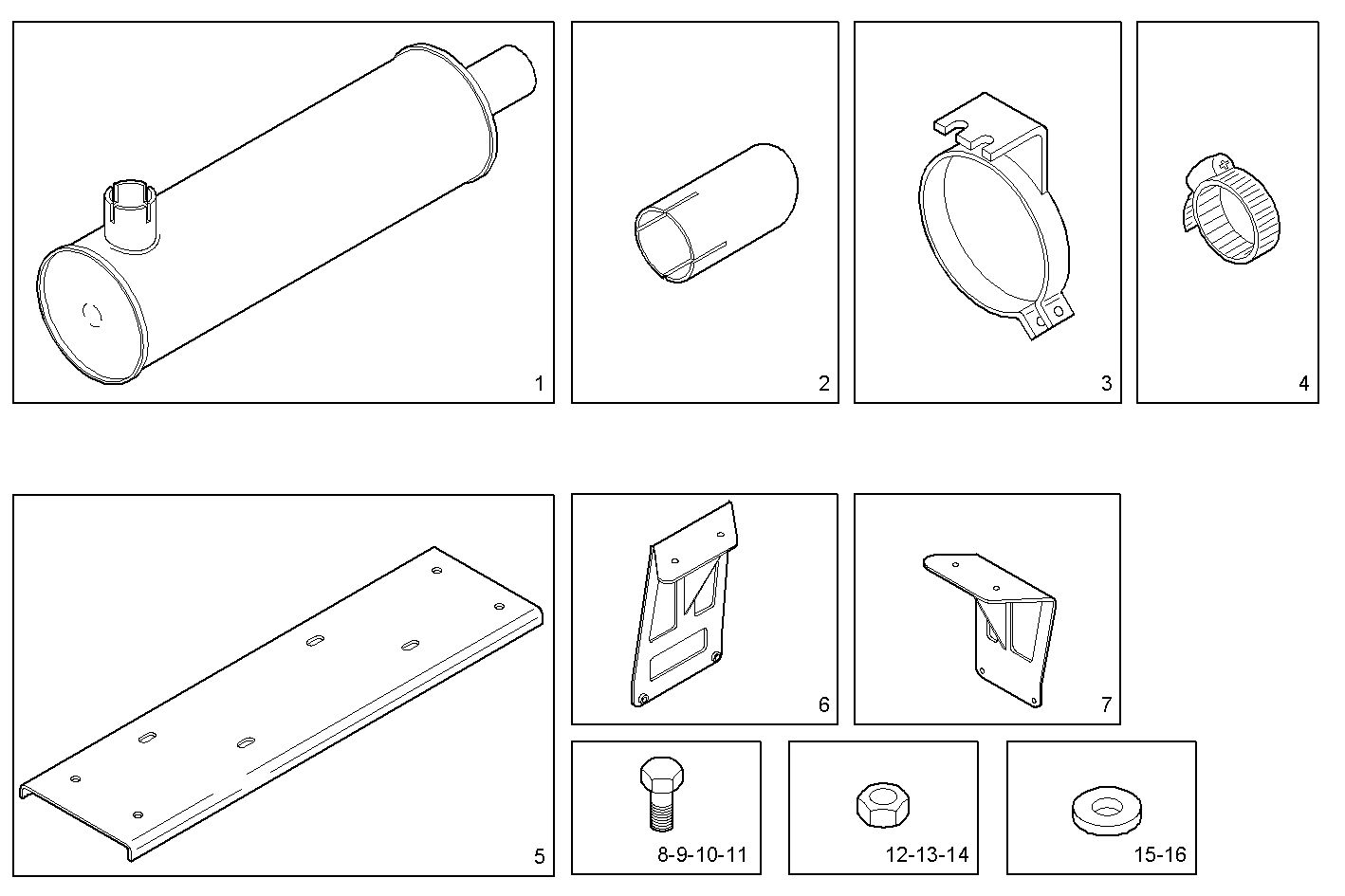 1

2

3

4

5

6

7

8-9-10-11

12-13-14

15-16