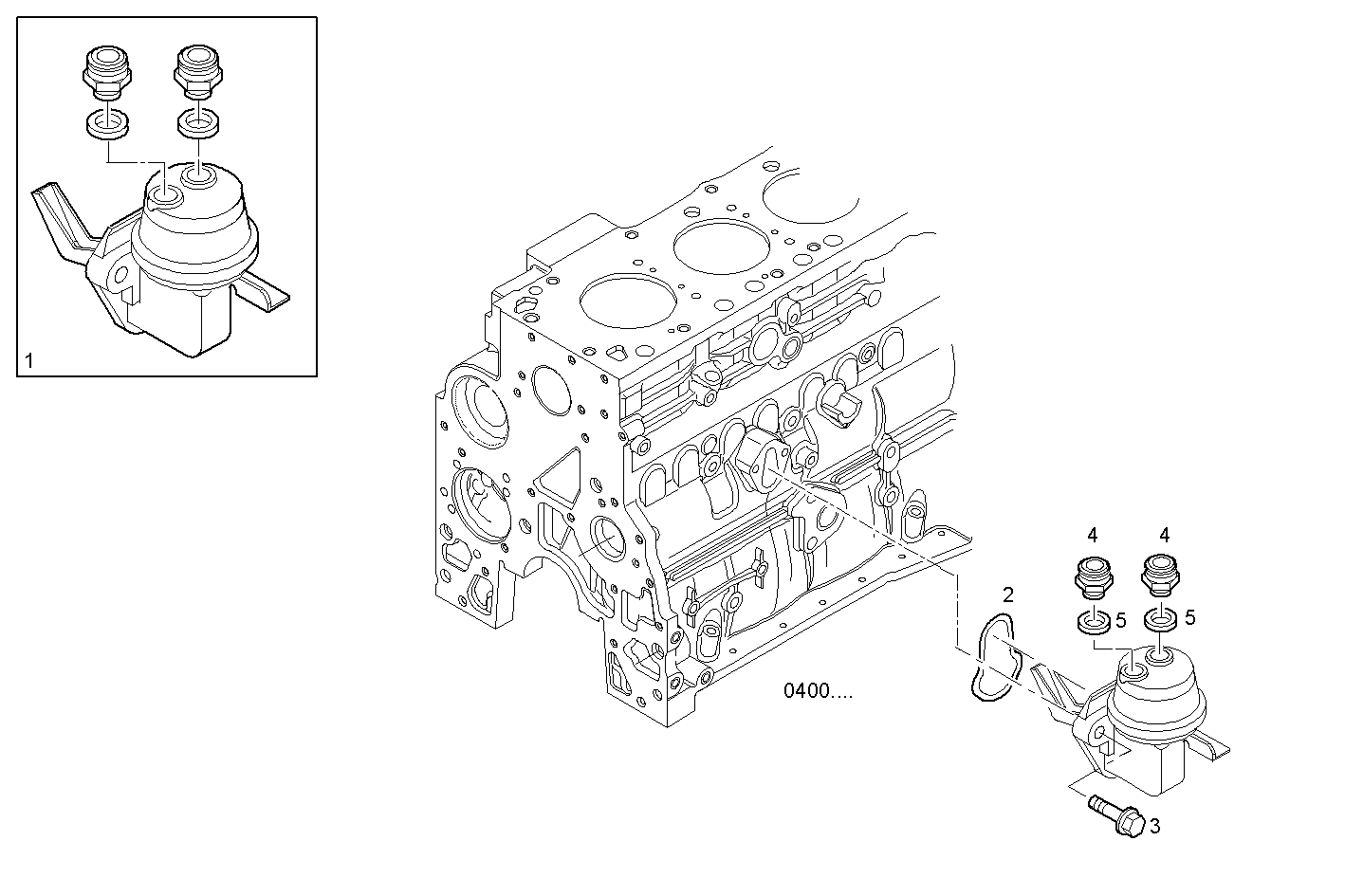 1

4
4
2
5
5
0400....
3