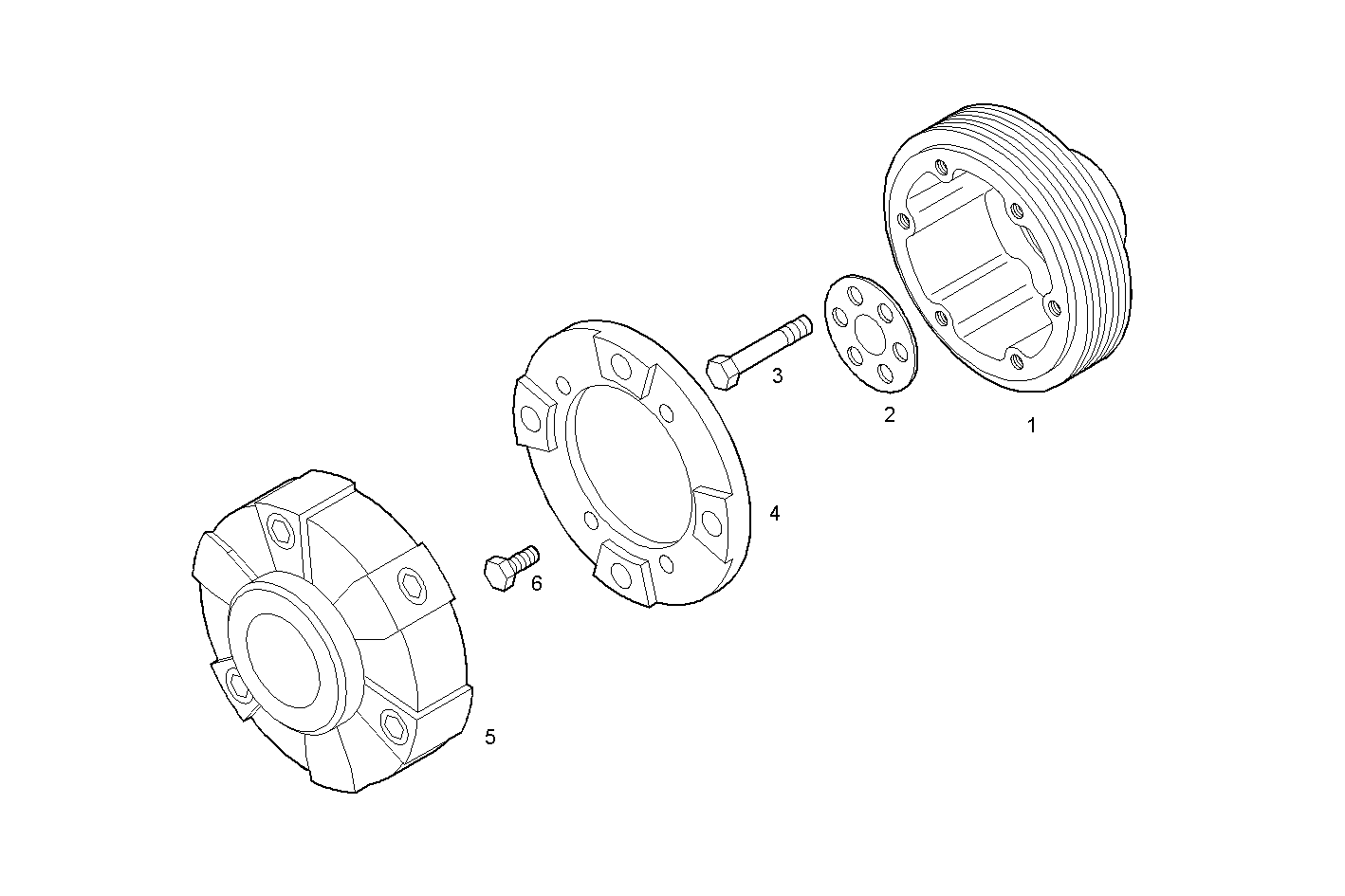 3
2
1
4
6
5