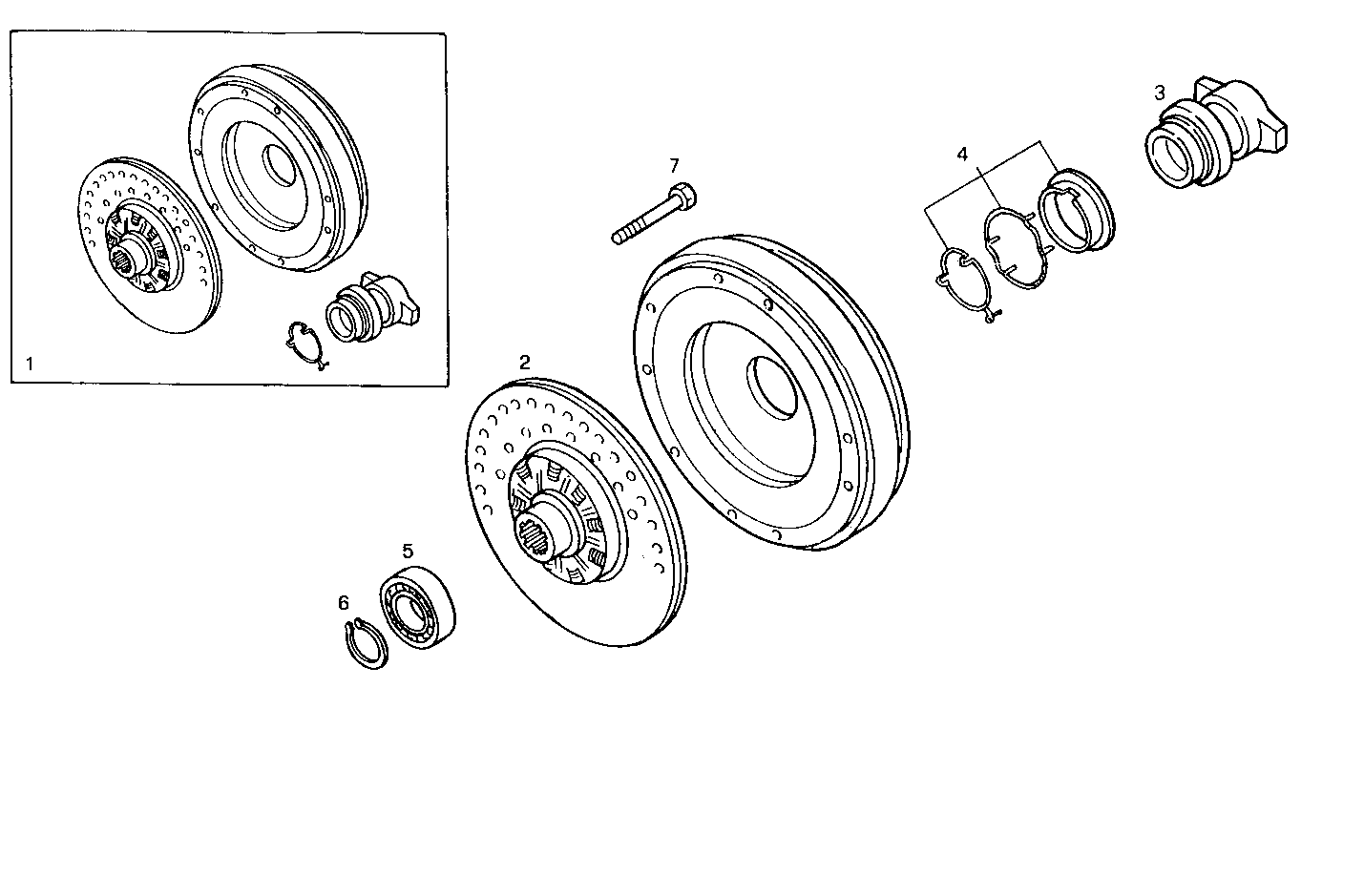 1

7

4

3

2

5

6