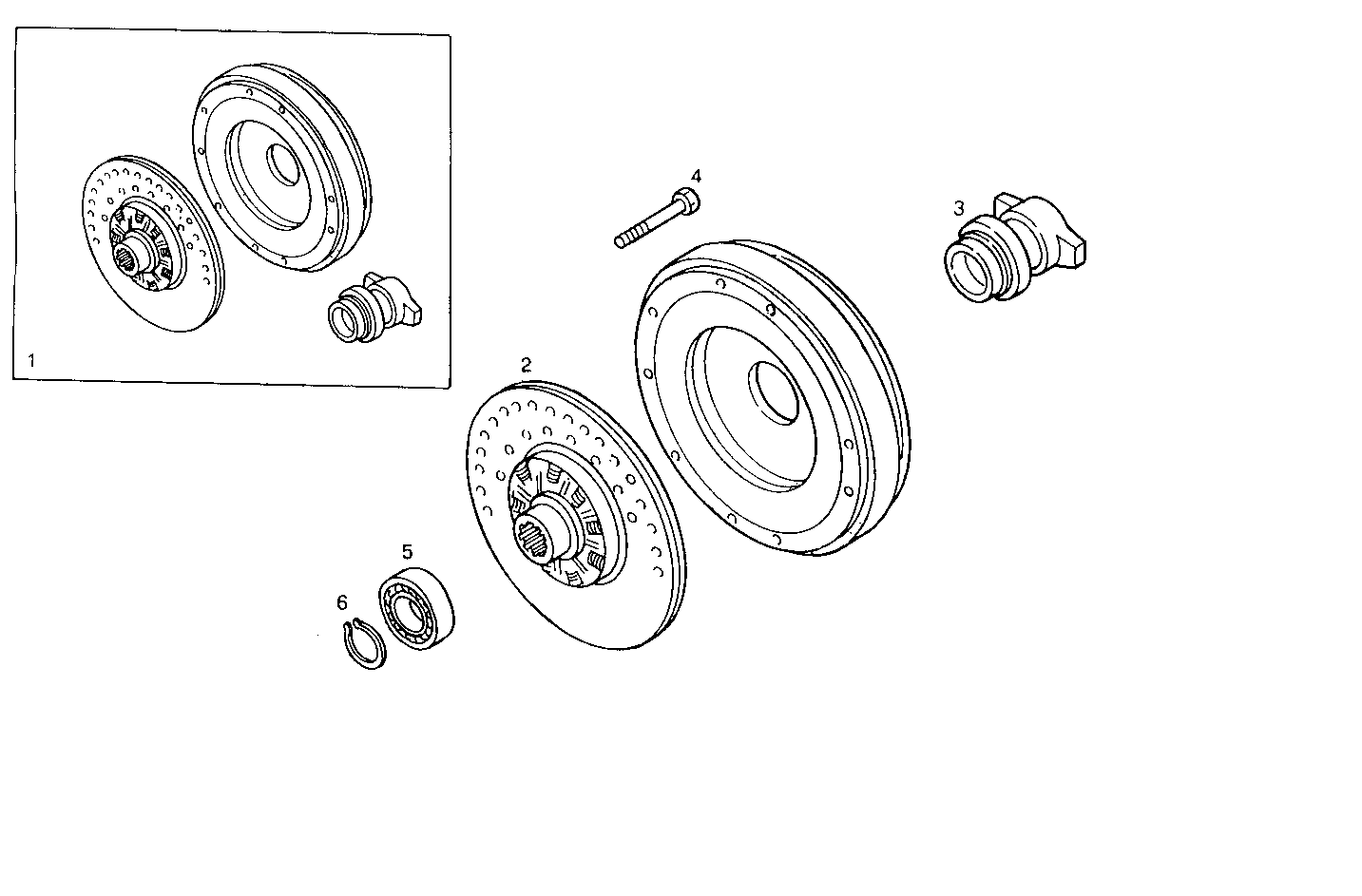 1

4

3

2

5

6