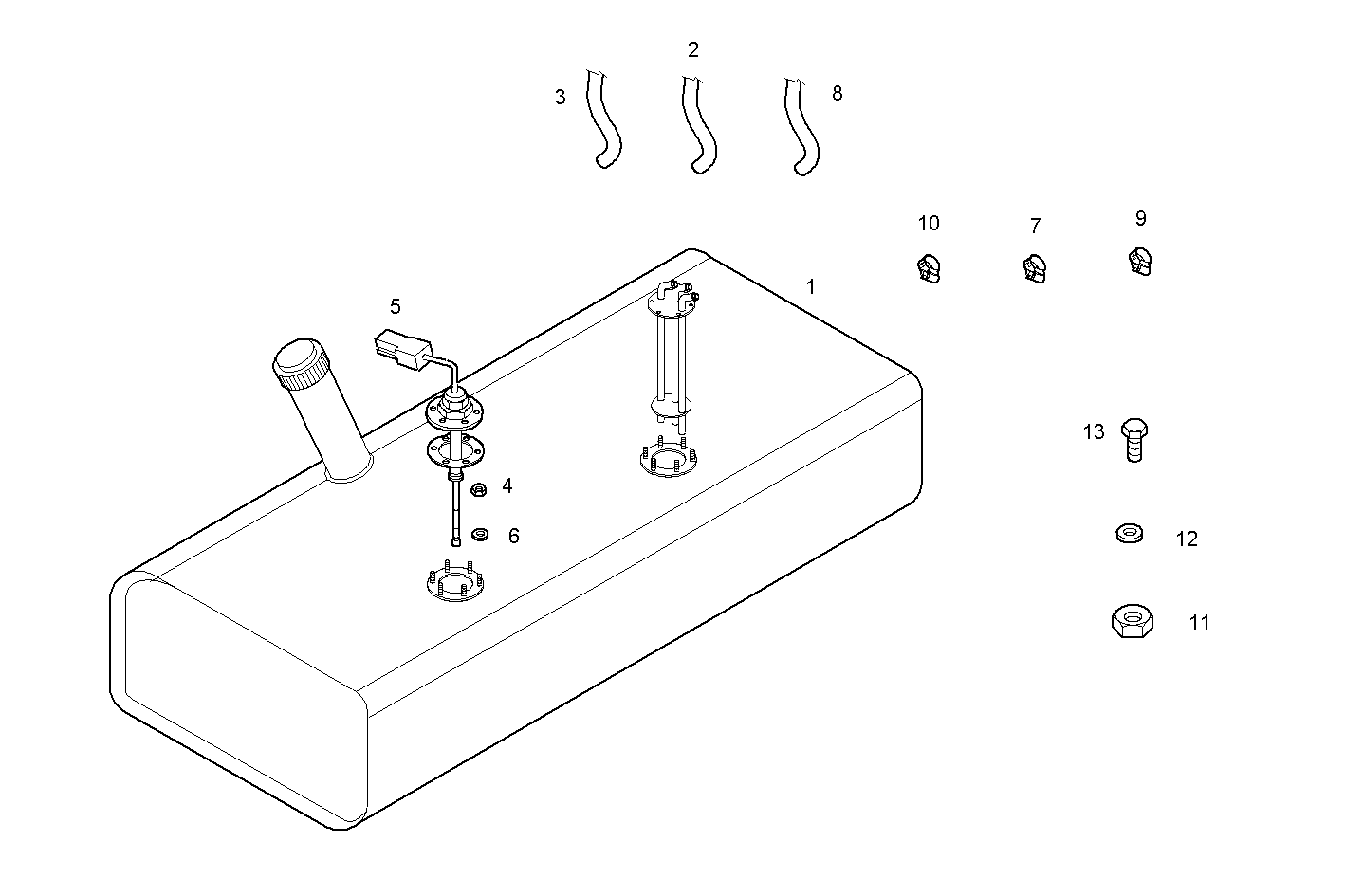 2
3
8
10
7
9
1
5
13
4
6
12
11