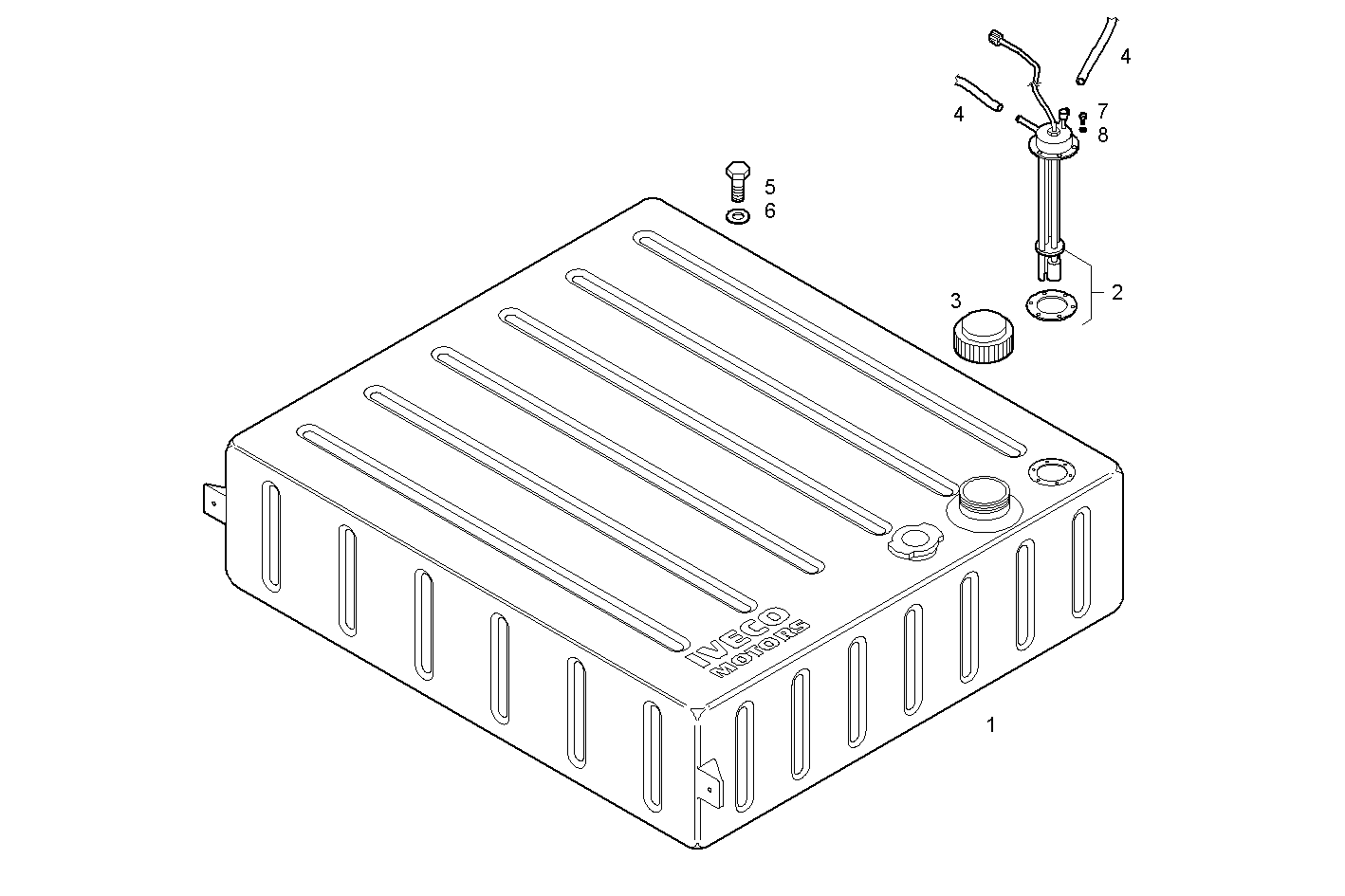 4
4
7
8
5
6
2
3
IVECO
MOTORS
1