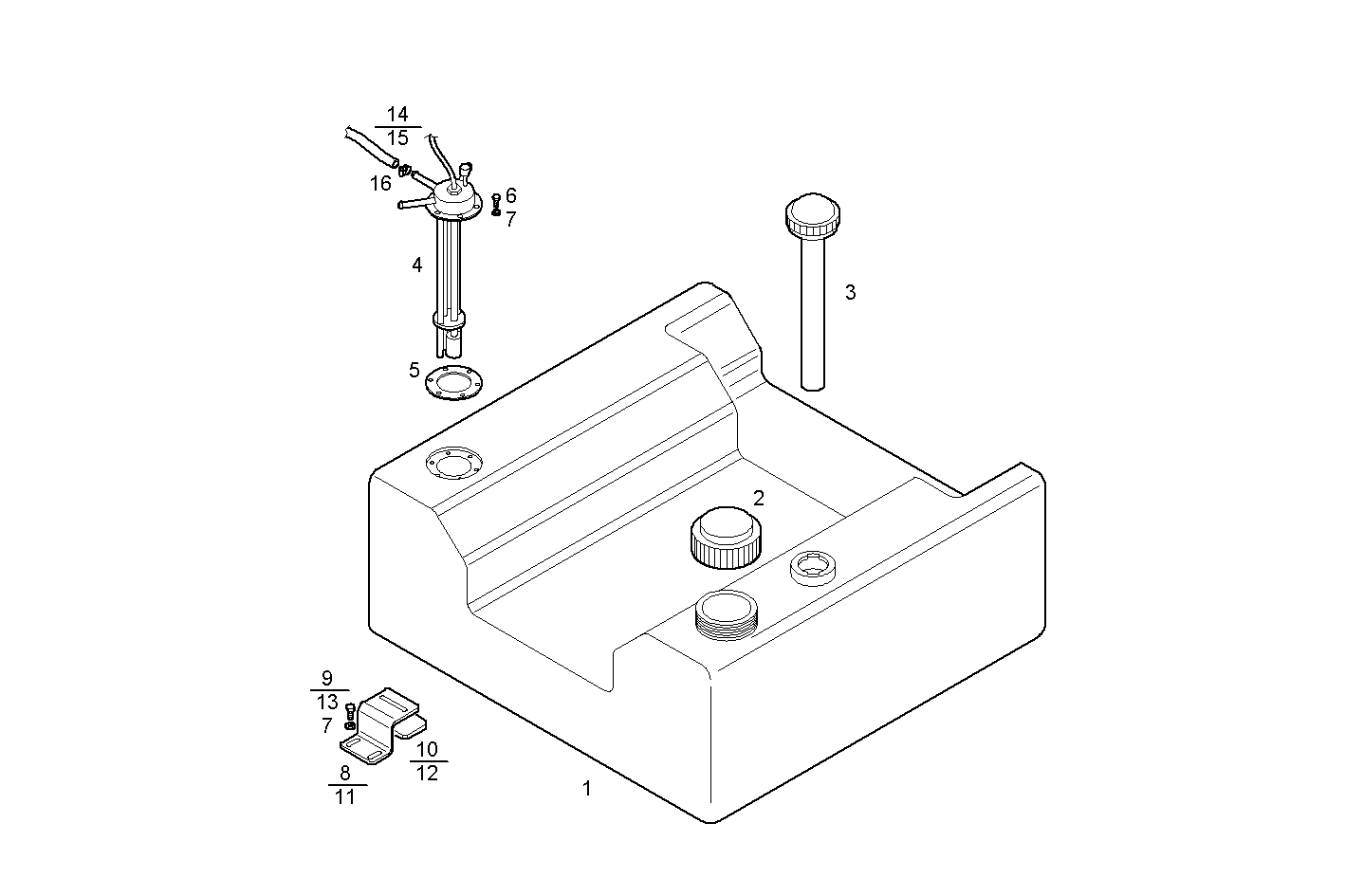 14
15
16
6
7
4
3
5
2
9
13
7
10
12
8
11
1