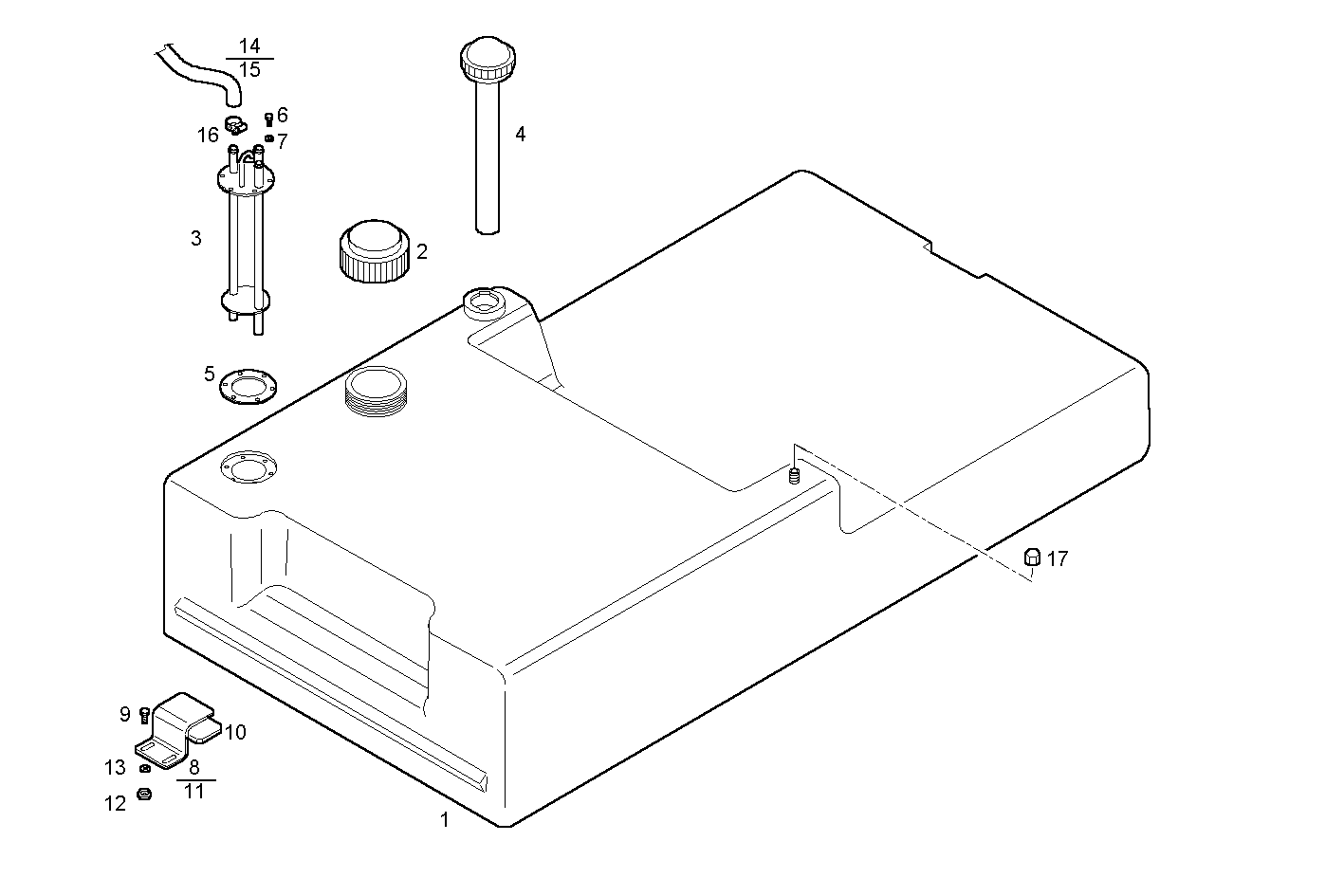 14
15
16
6
7
4
3
2
5
17
9
10
13
8
11
12
1