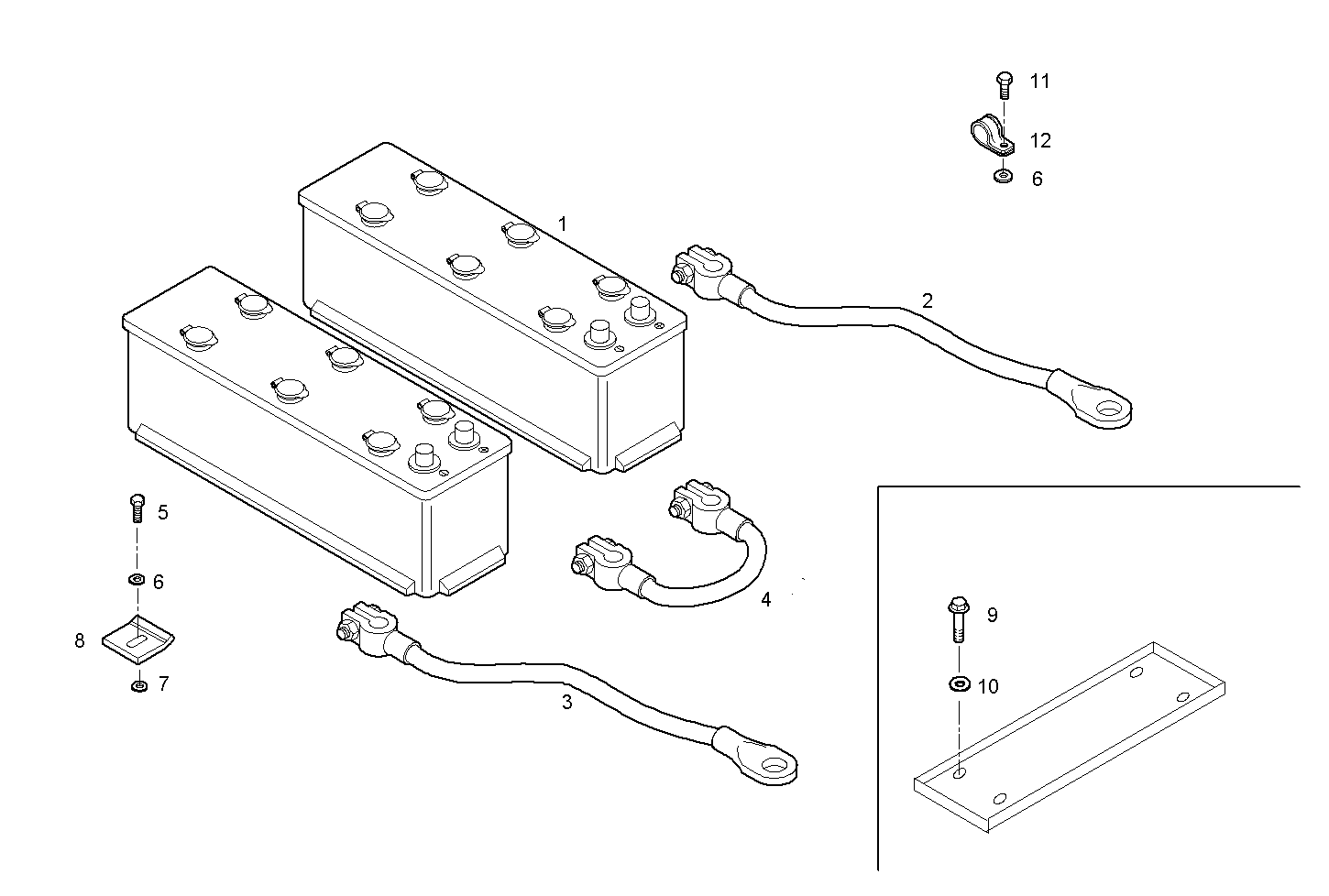 11
12
6
1
2
5
6
8
7
4
3
9
10