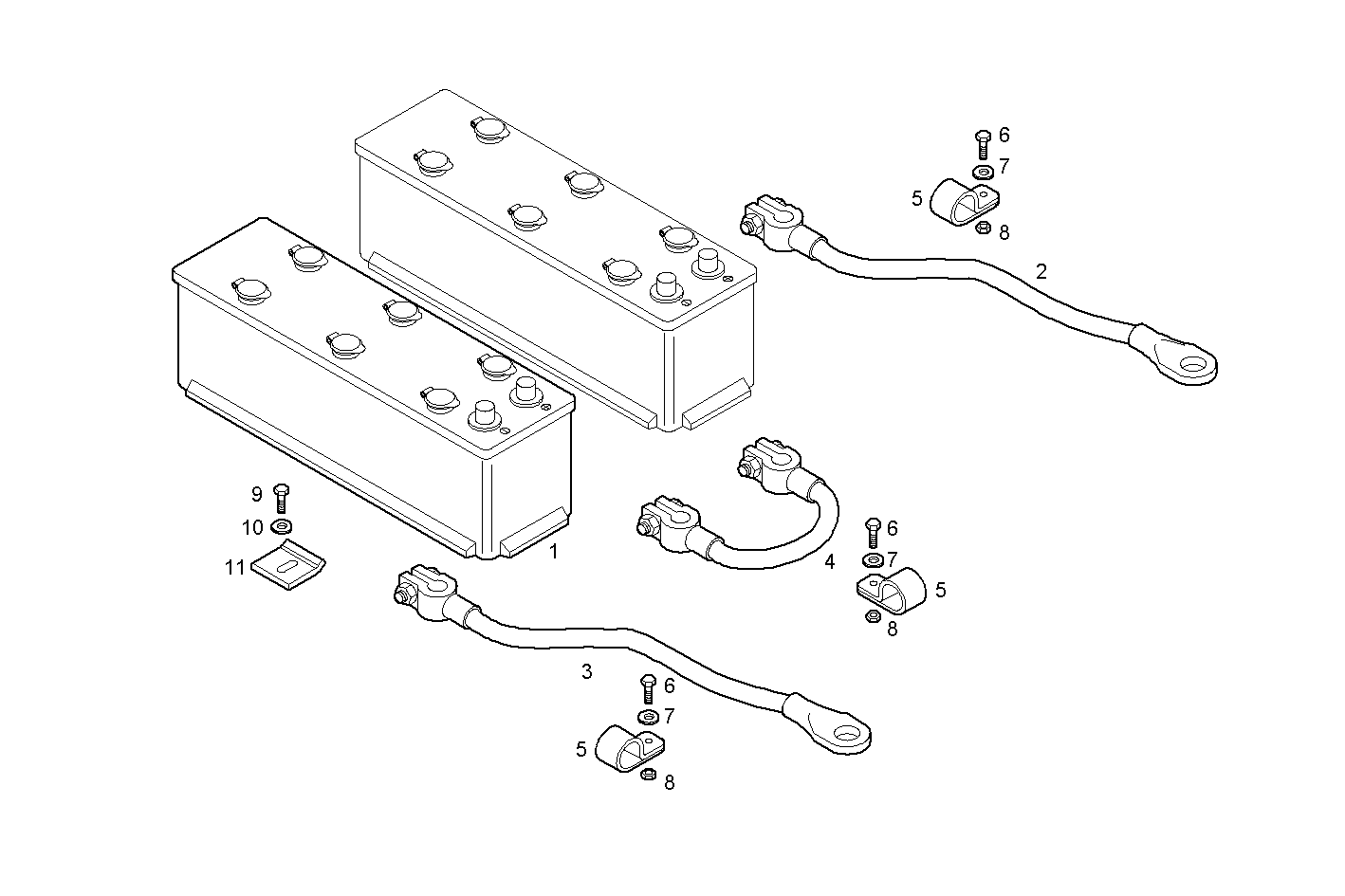 6
7
5
8
2
9
10
11
1
4
6
7
5
8
3
6
7
5
8