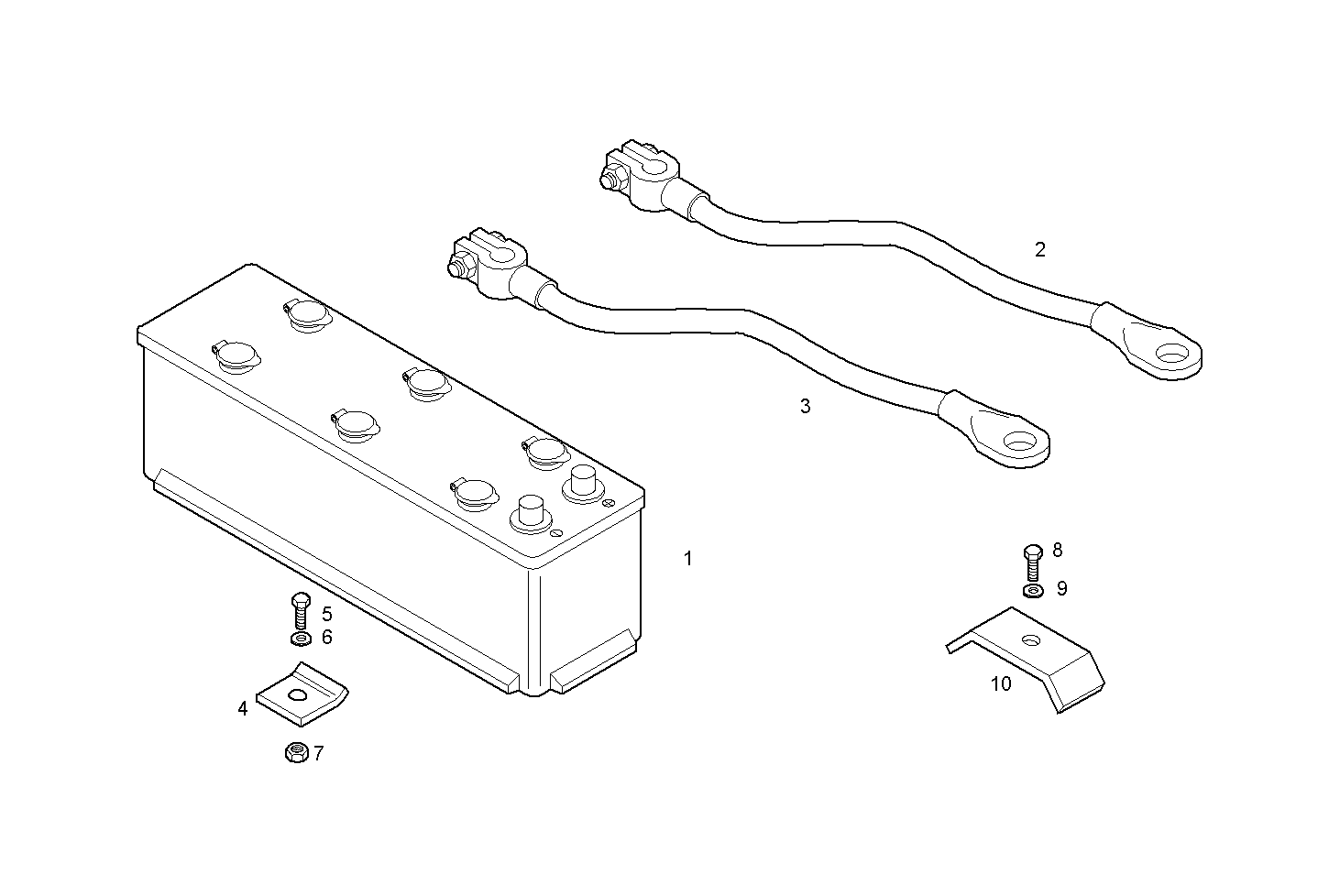 2
3
1
8
9
5
6
10
4
7