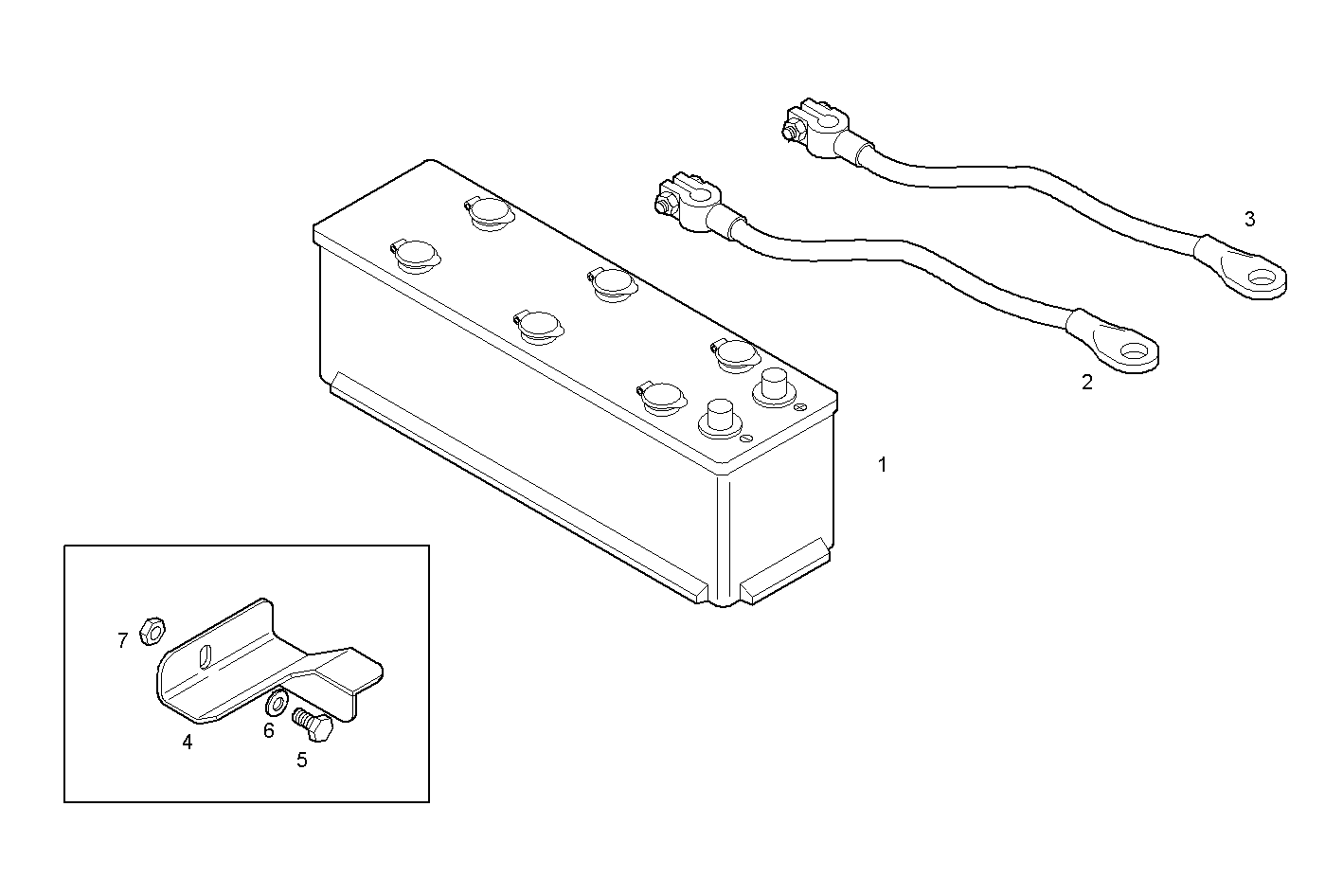 3

2

1

7

4

6

5