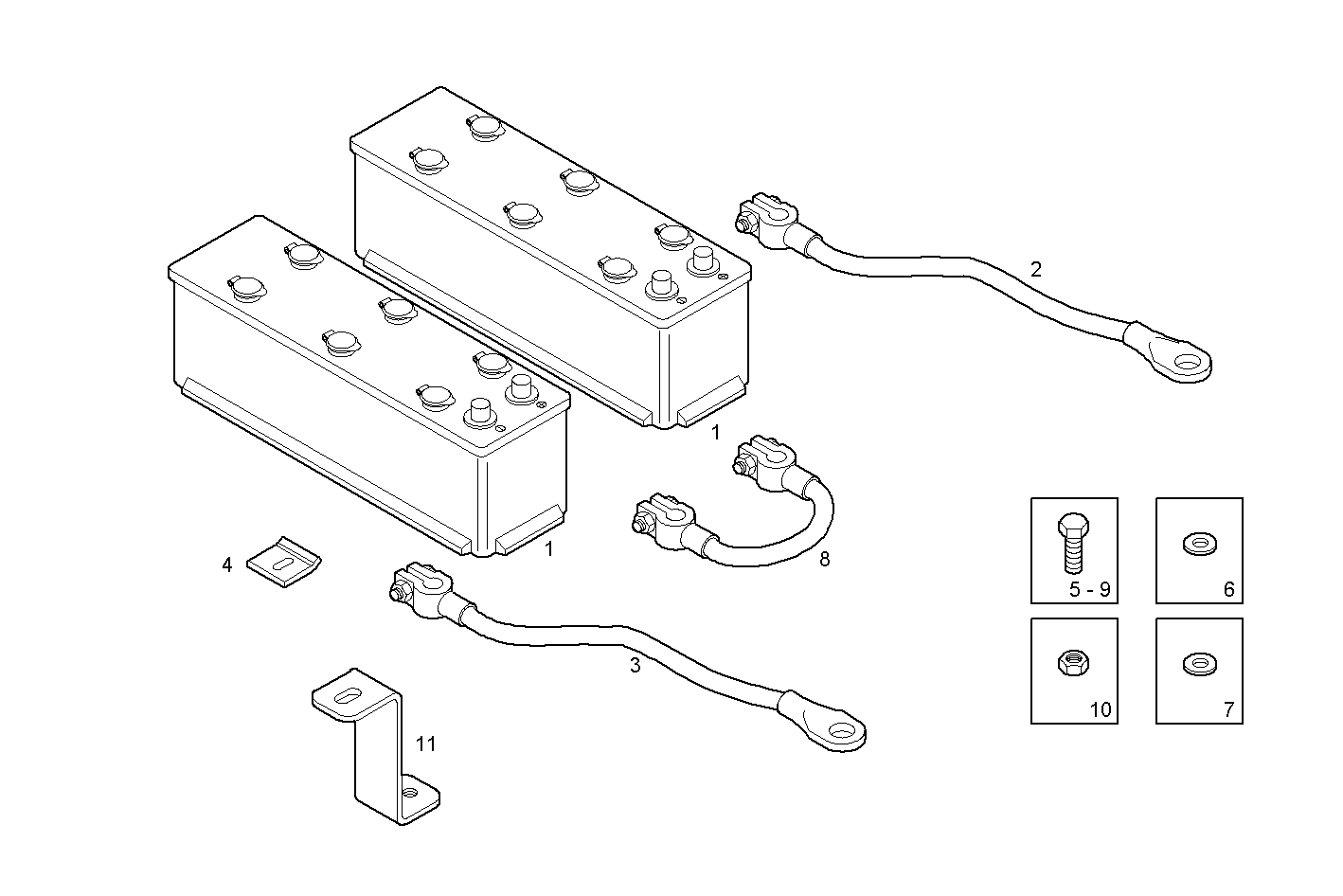 2
1
1
8
4
3
11
5 - 9
6
10
7