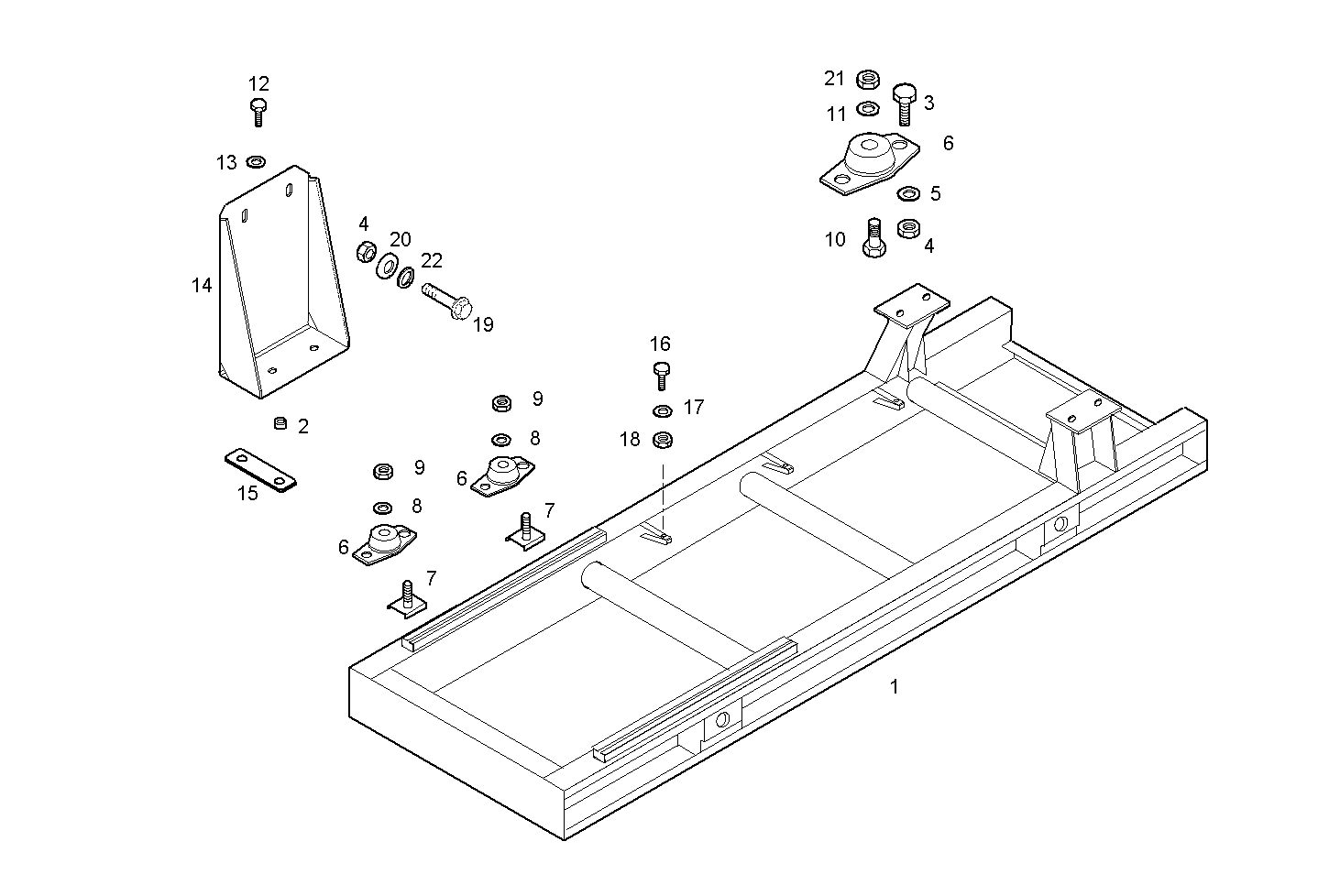 12
13
14
4
20
22
19
2
15
21
11
3
6
5
10
4
16
17
18
9
8
6
7
9
8
6
7
1