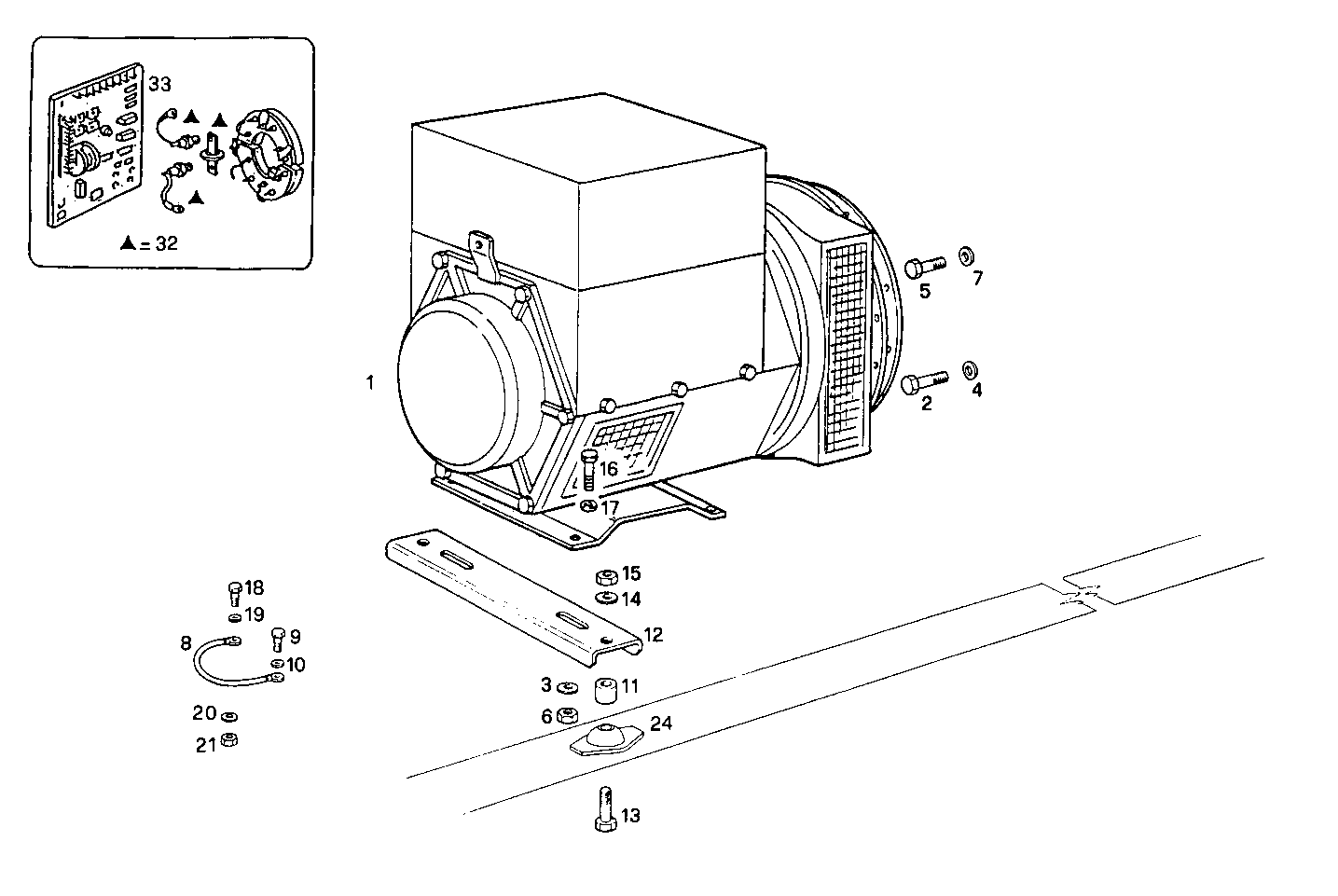 33

▲ = 32

1

5
7
2
4
16
17
15
14
12
18
19
8
9
10
3
11
6
24
20
21
13