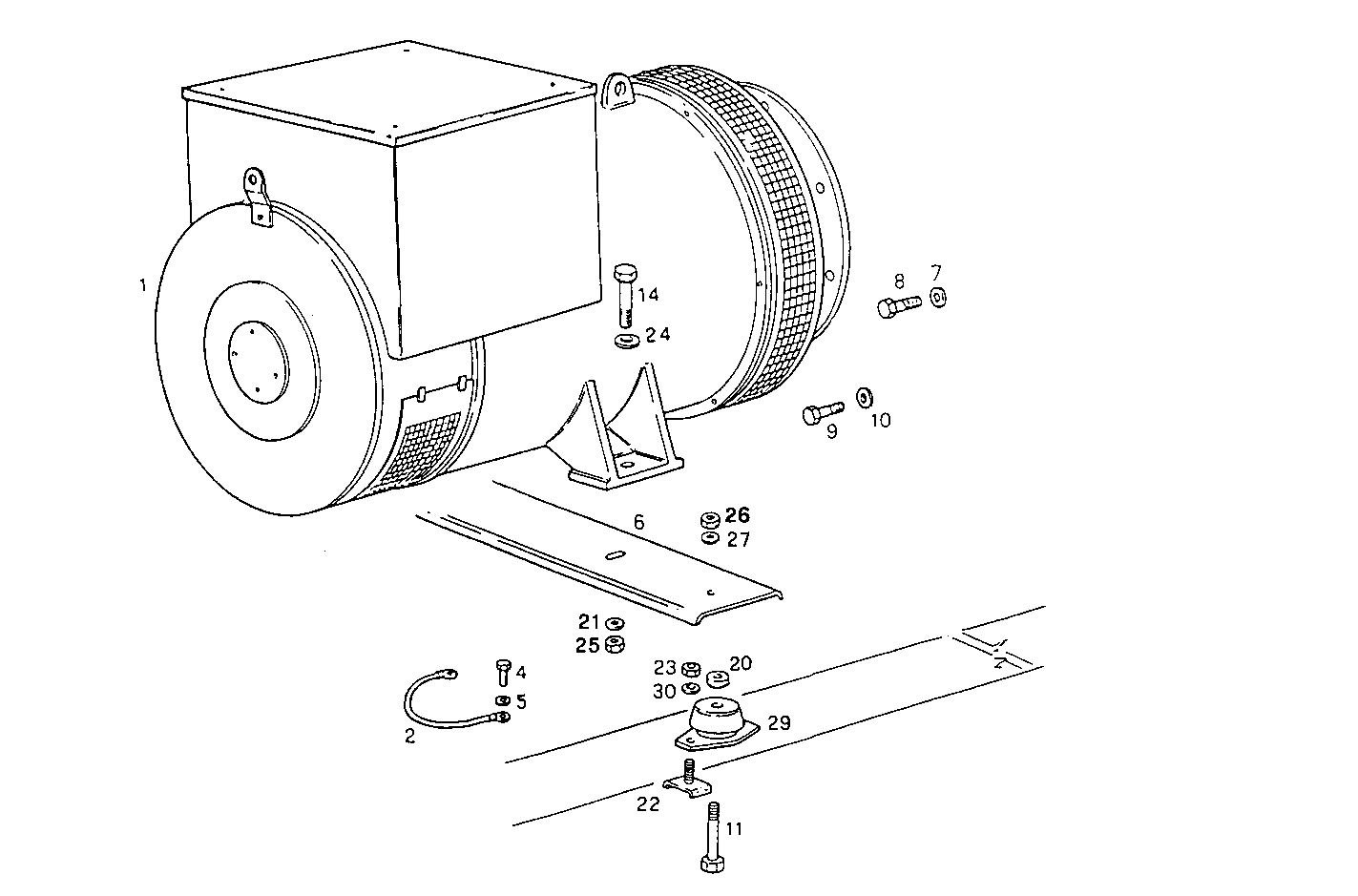 1
14
24
8
7
9
10
6
26
27
21
25
4
5
2
23
20
30
29
22
11