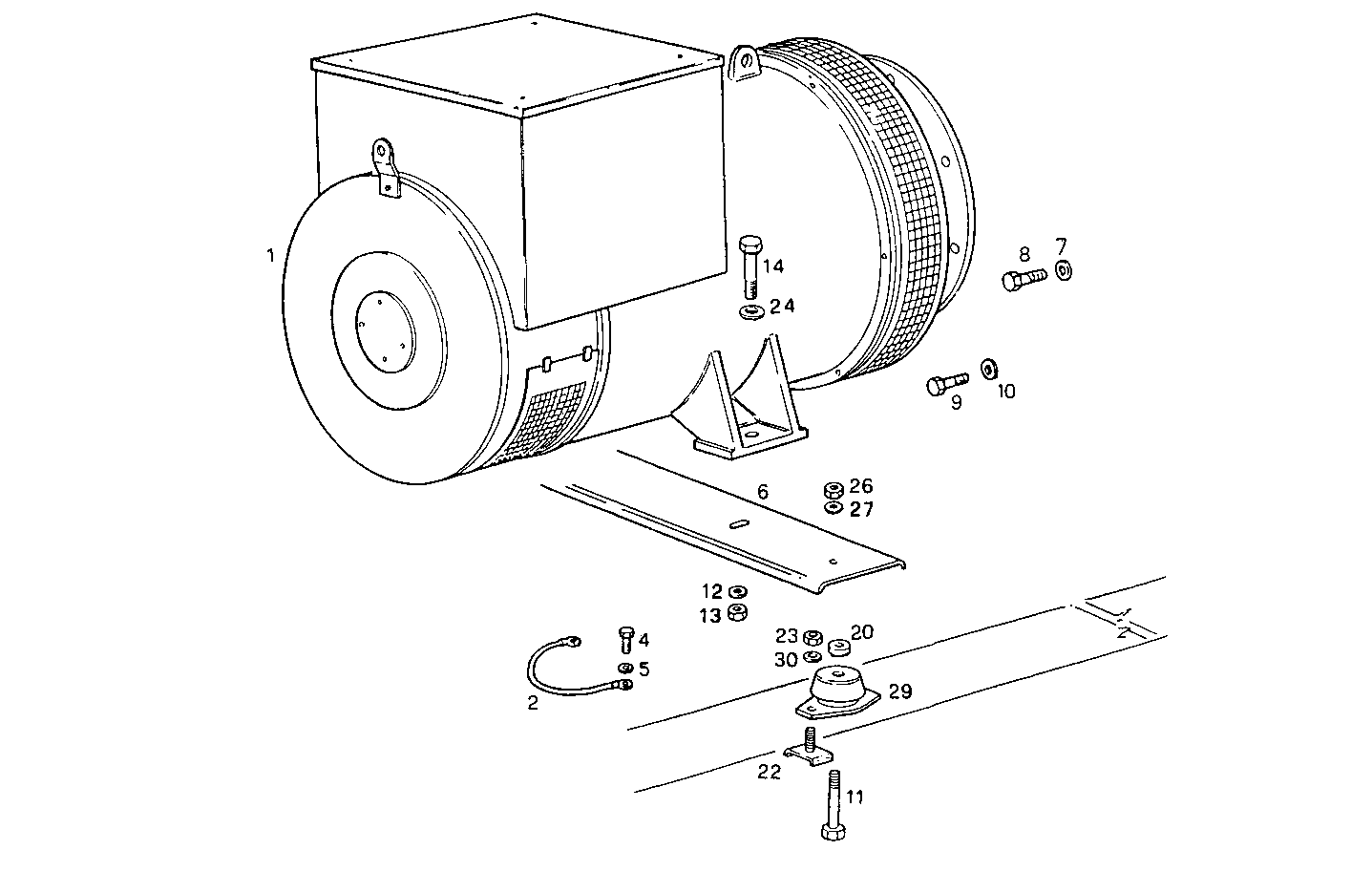 1
14
24
8
7
9
10
6
26
27
12
13
4
5
2
23
20
30
29
22
11