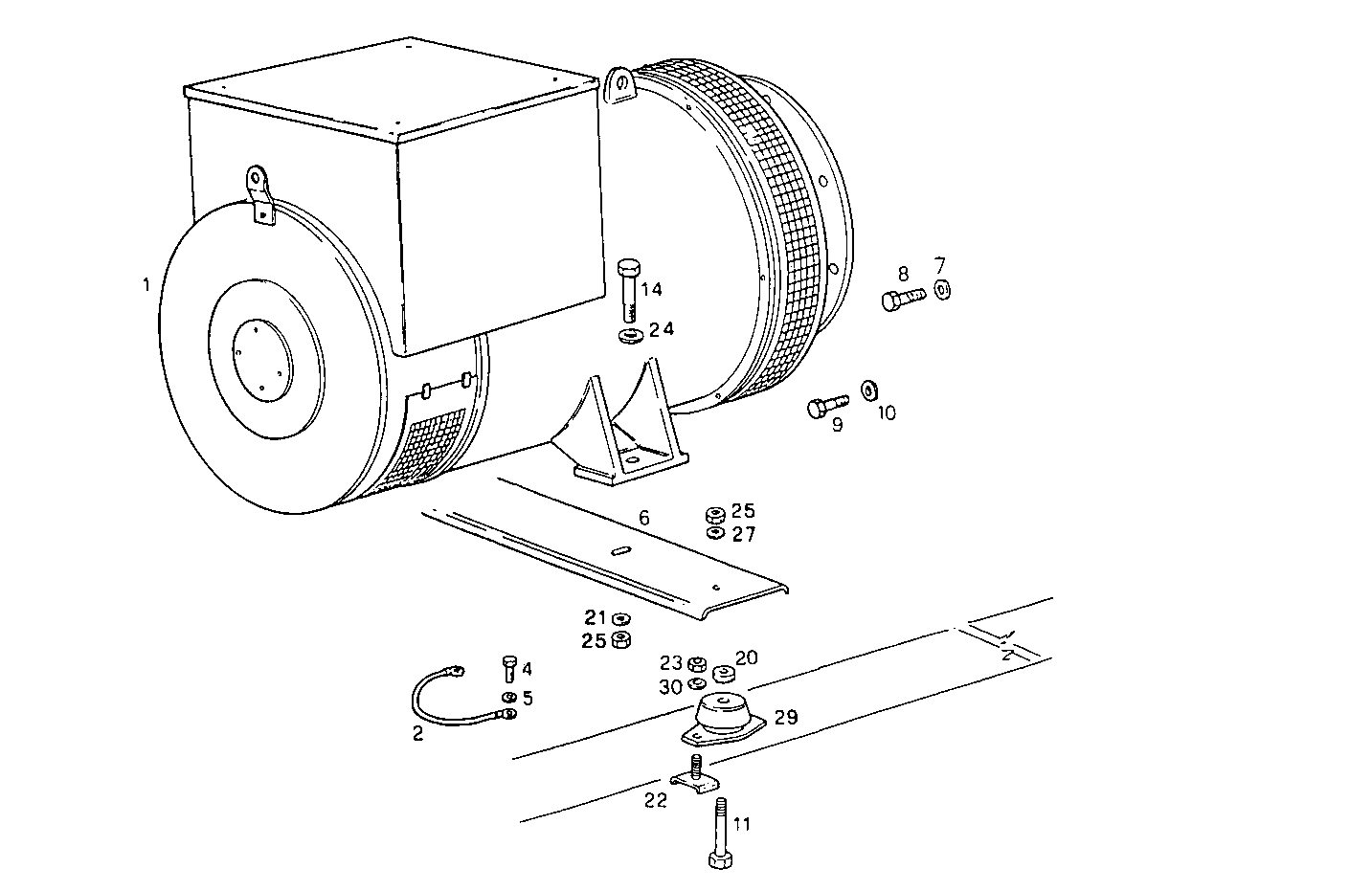 1
14
24
8
7
9
10
6
25
27
21
25
4
5
2
23
20
30
29
22
11