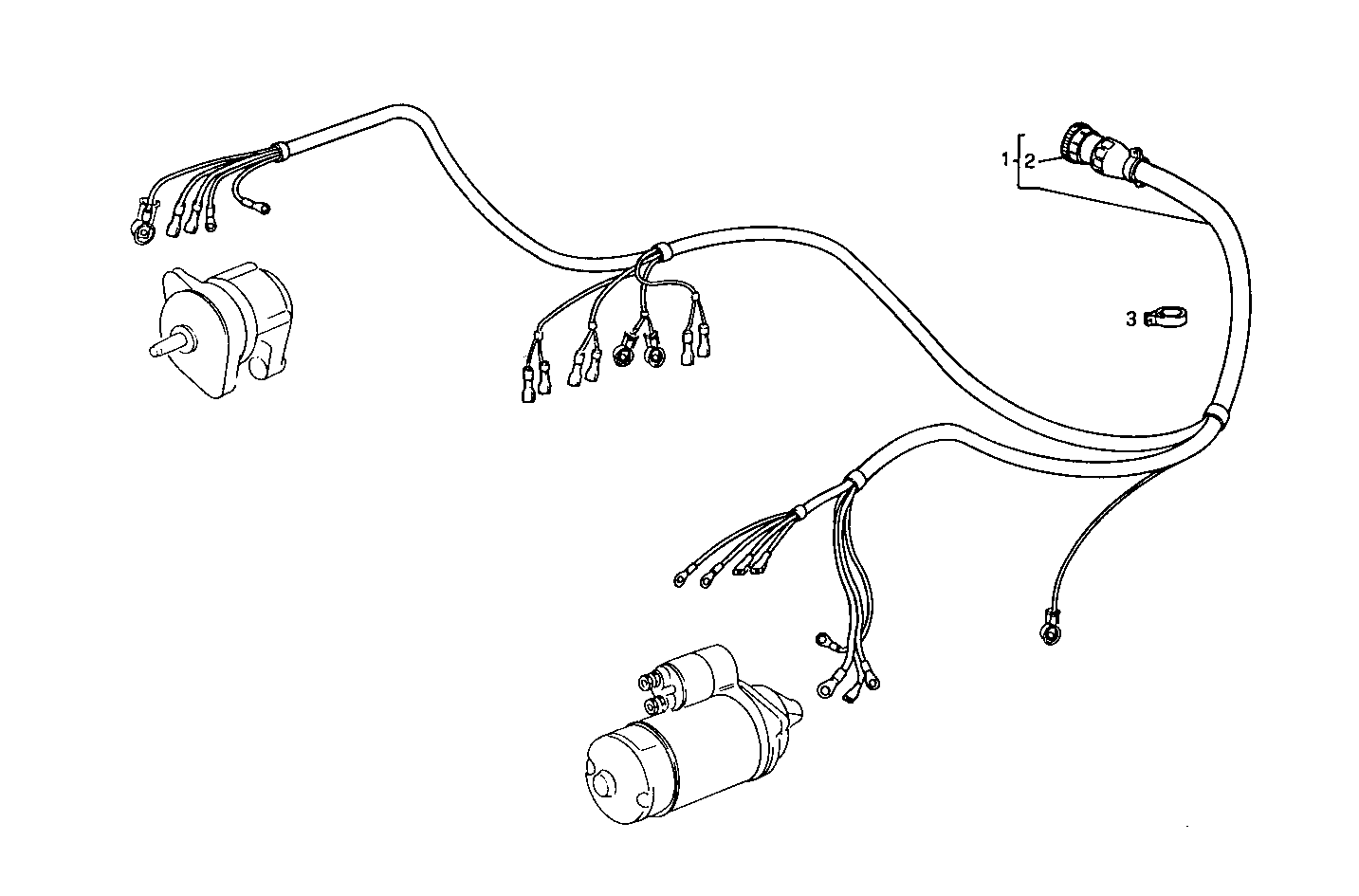 1
2
3