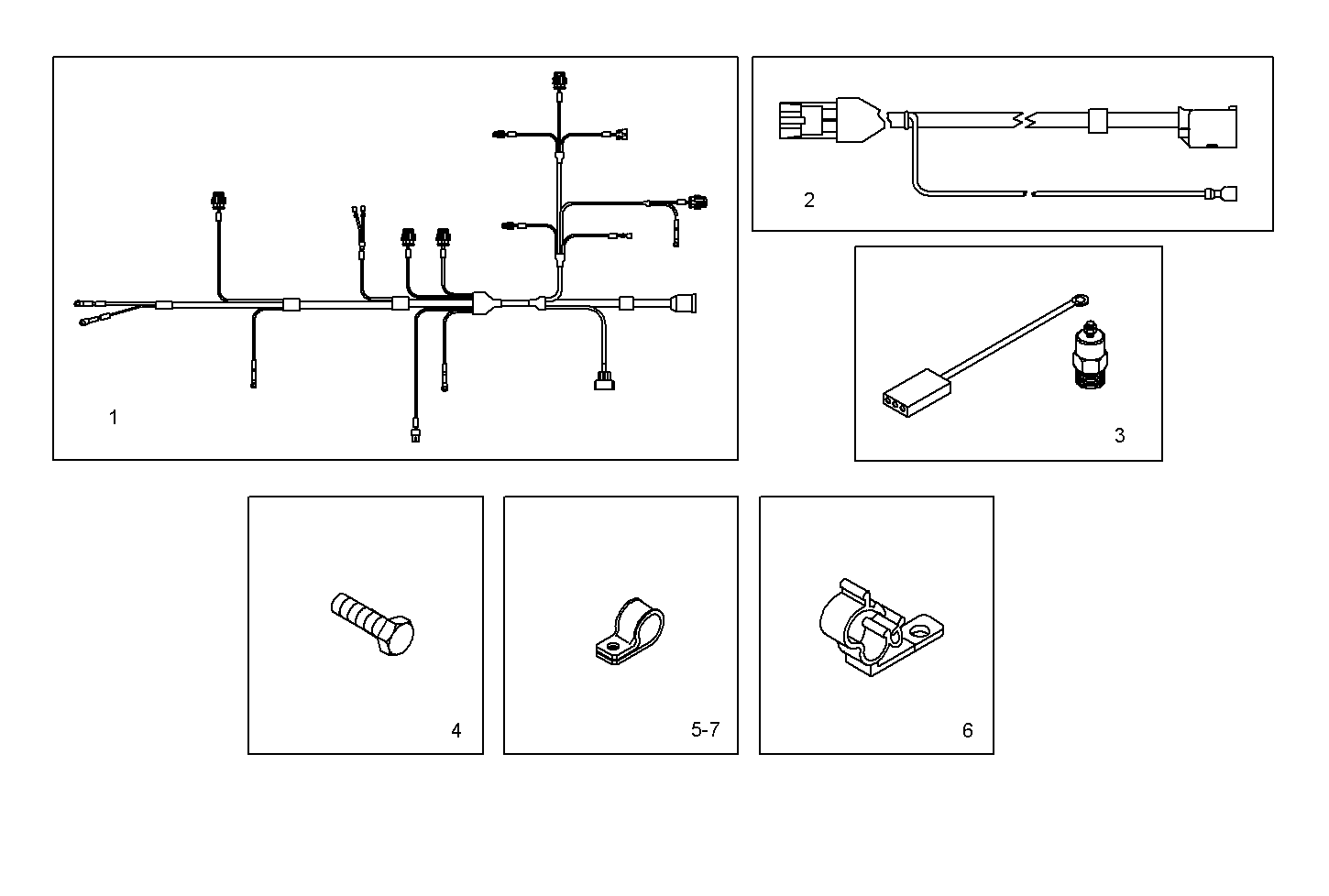 1

2

3

4

5-7

6