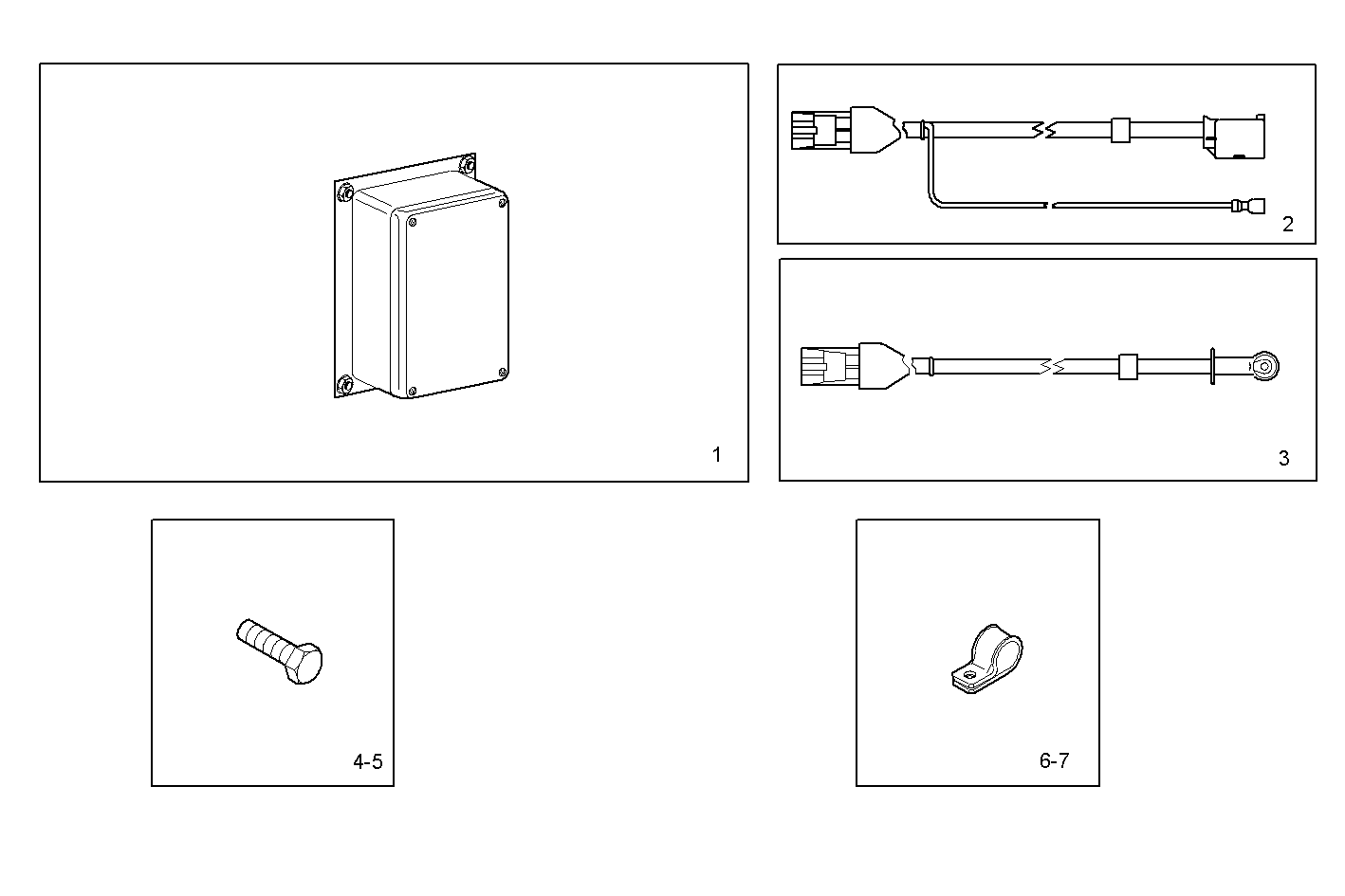 1

2

3

4-5

6-7