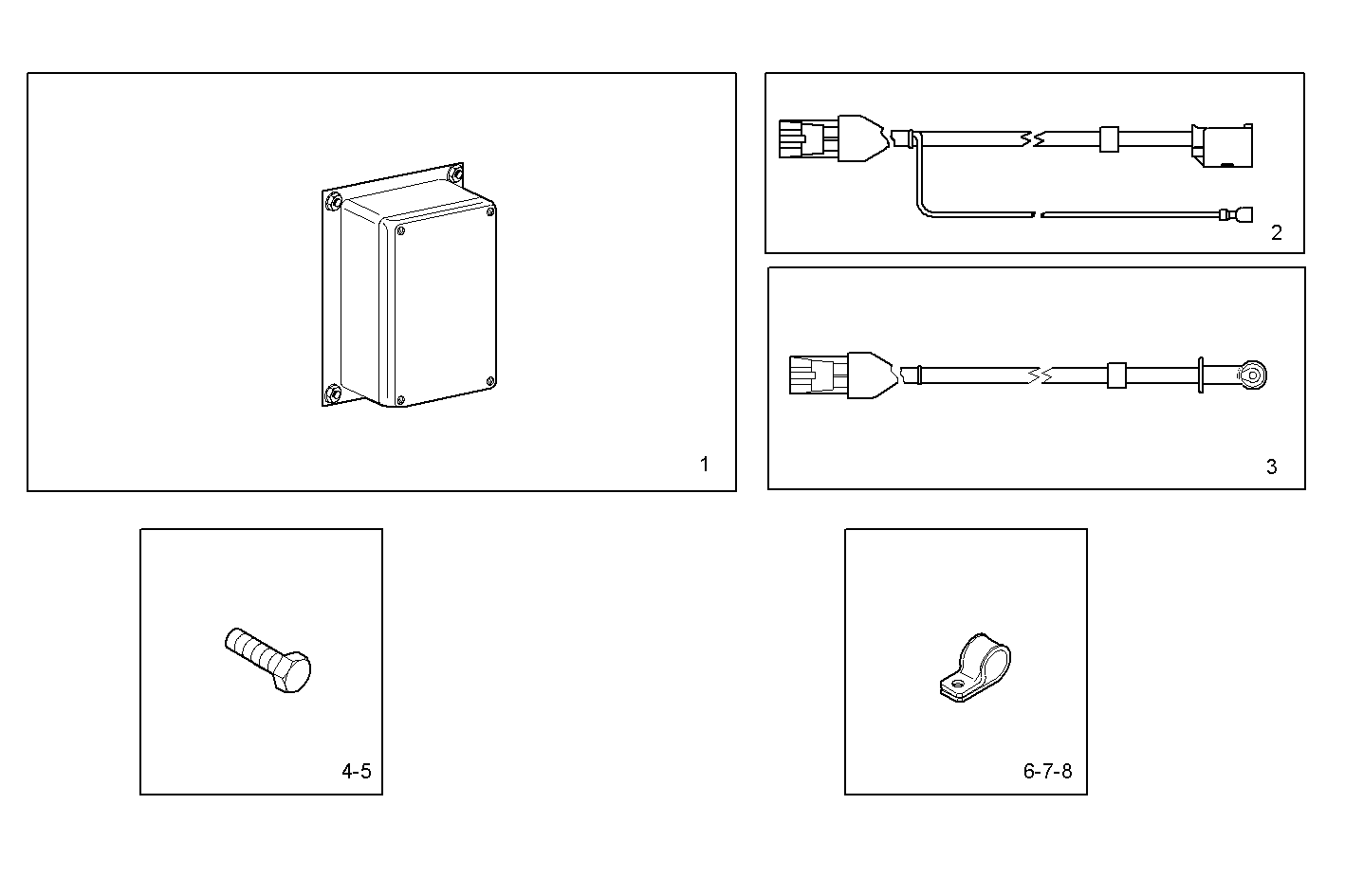 1

2

3

4-5

6-7-8