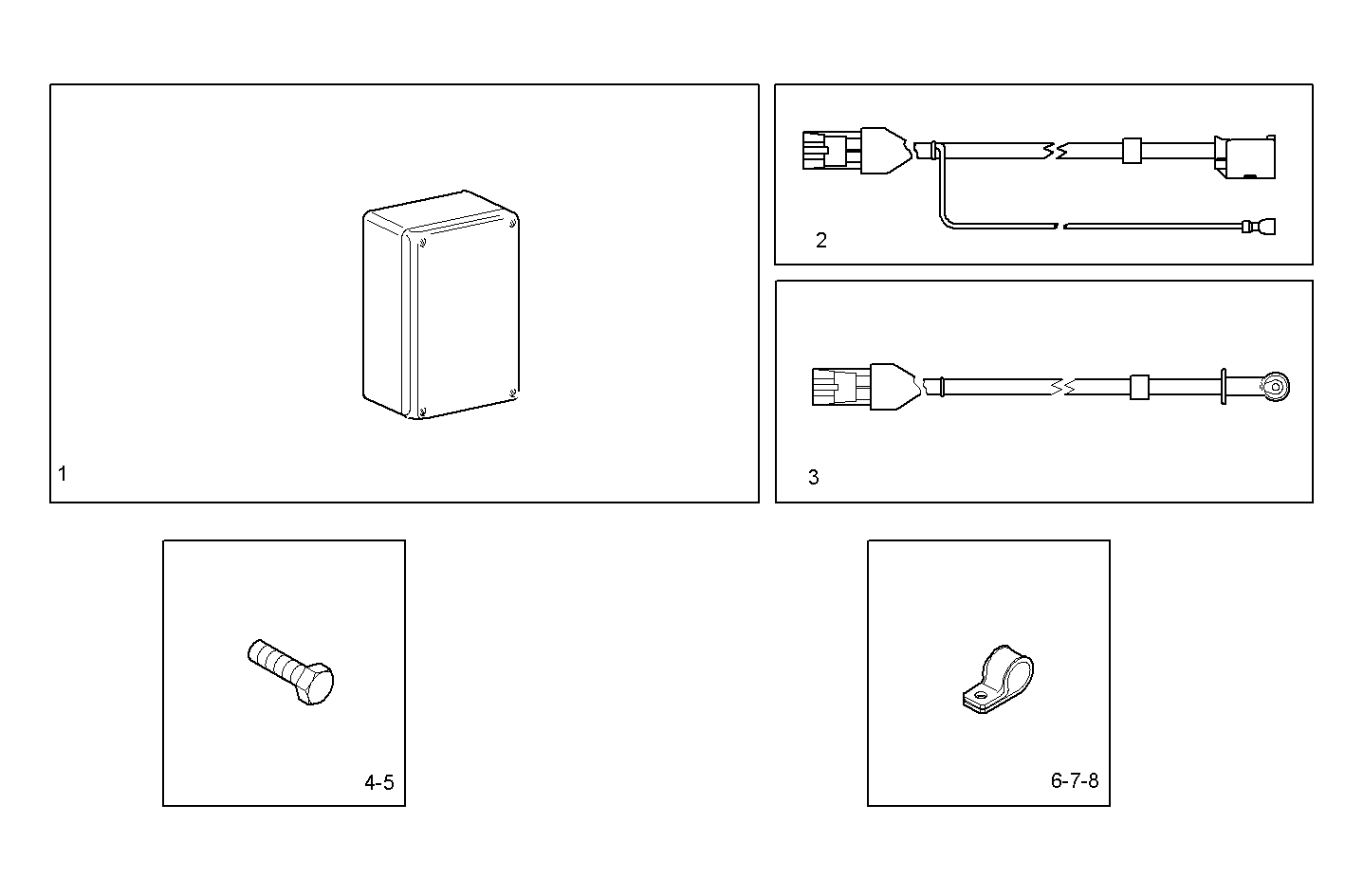 1

2

3

4-5

6-7-8