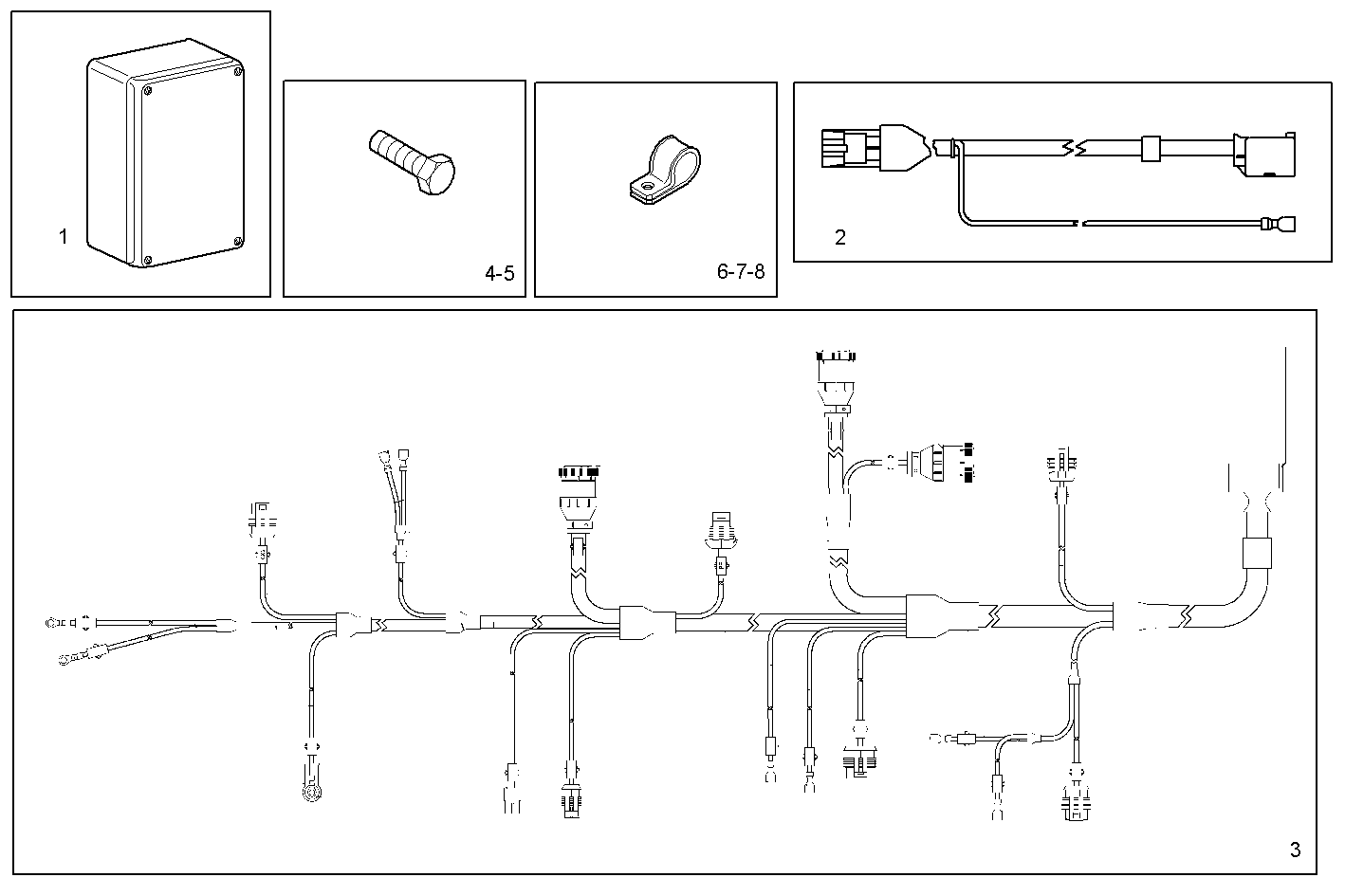 1

4-5

6-7-8

2

3