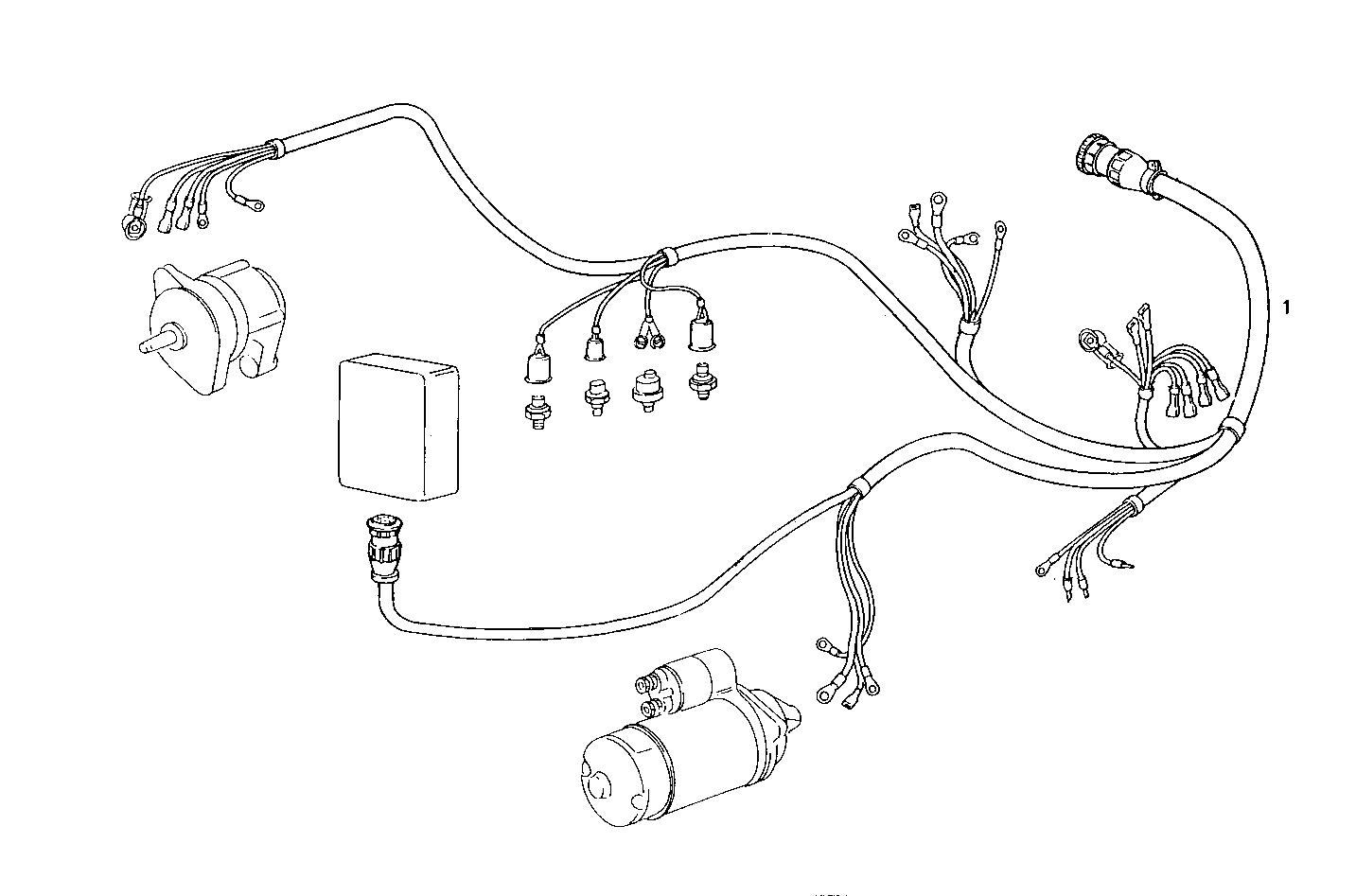 1