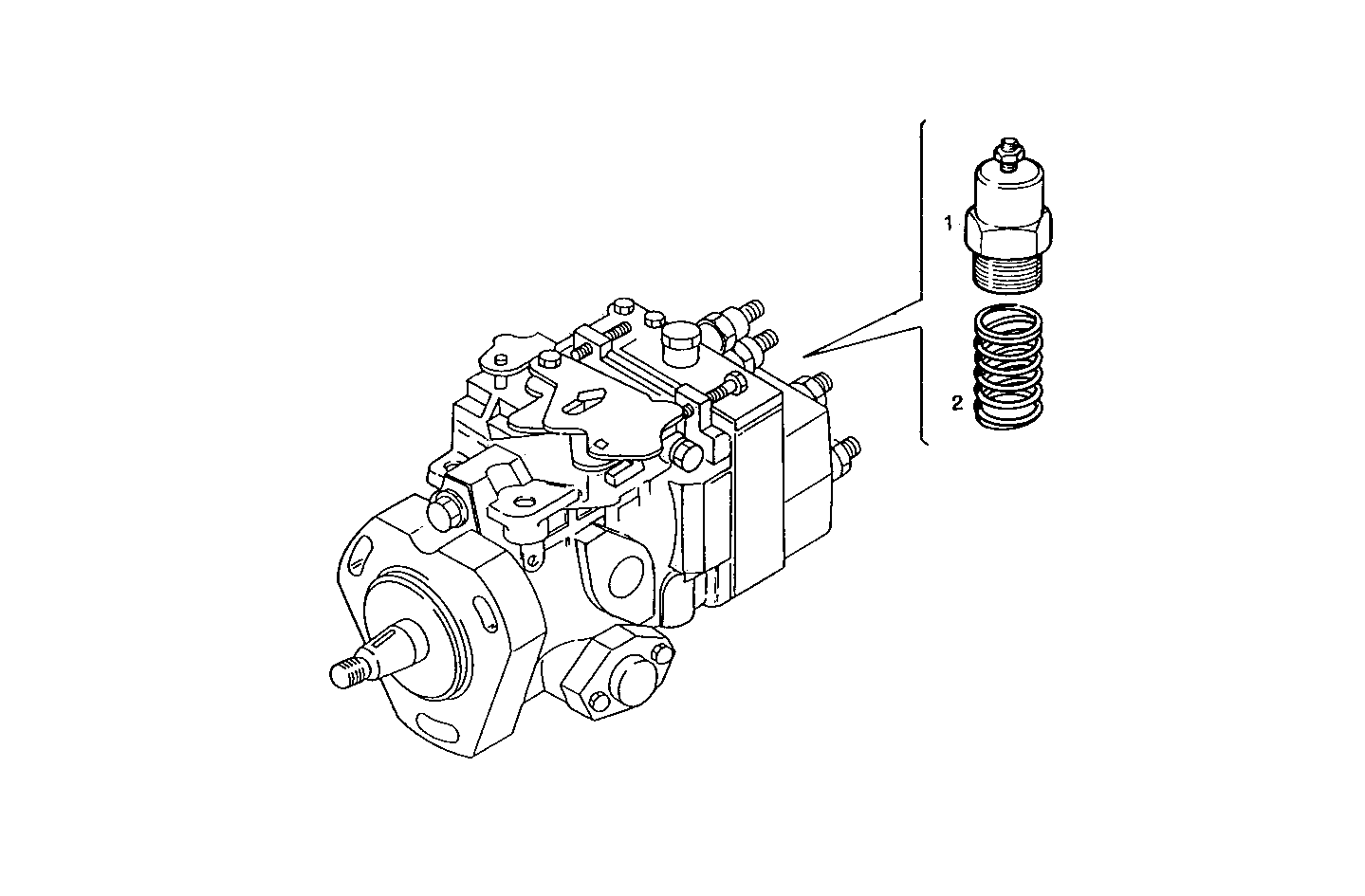 1
2