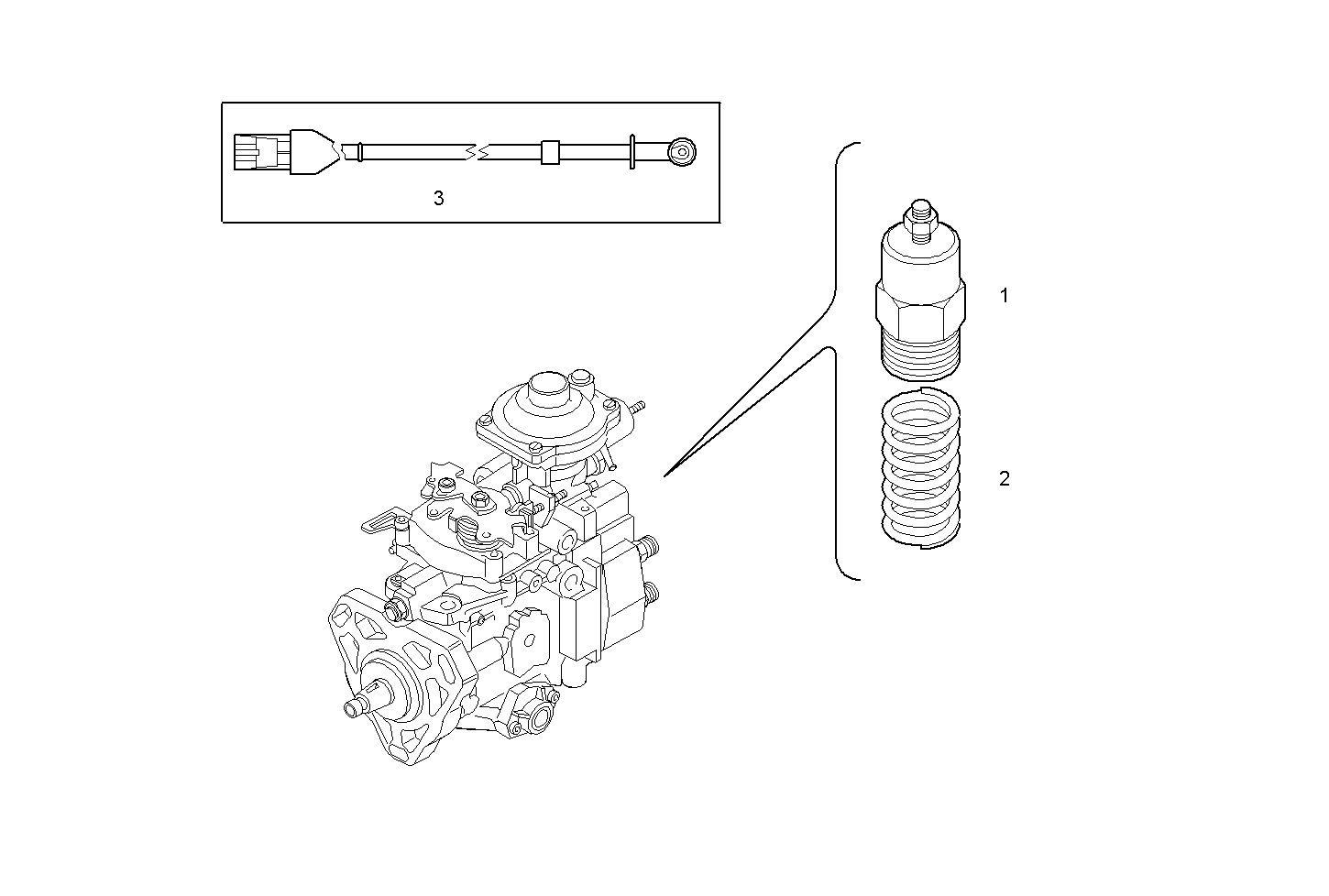 3

1

2