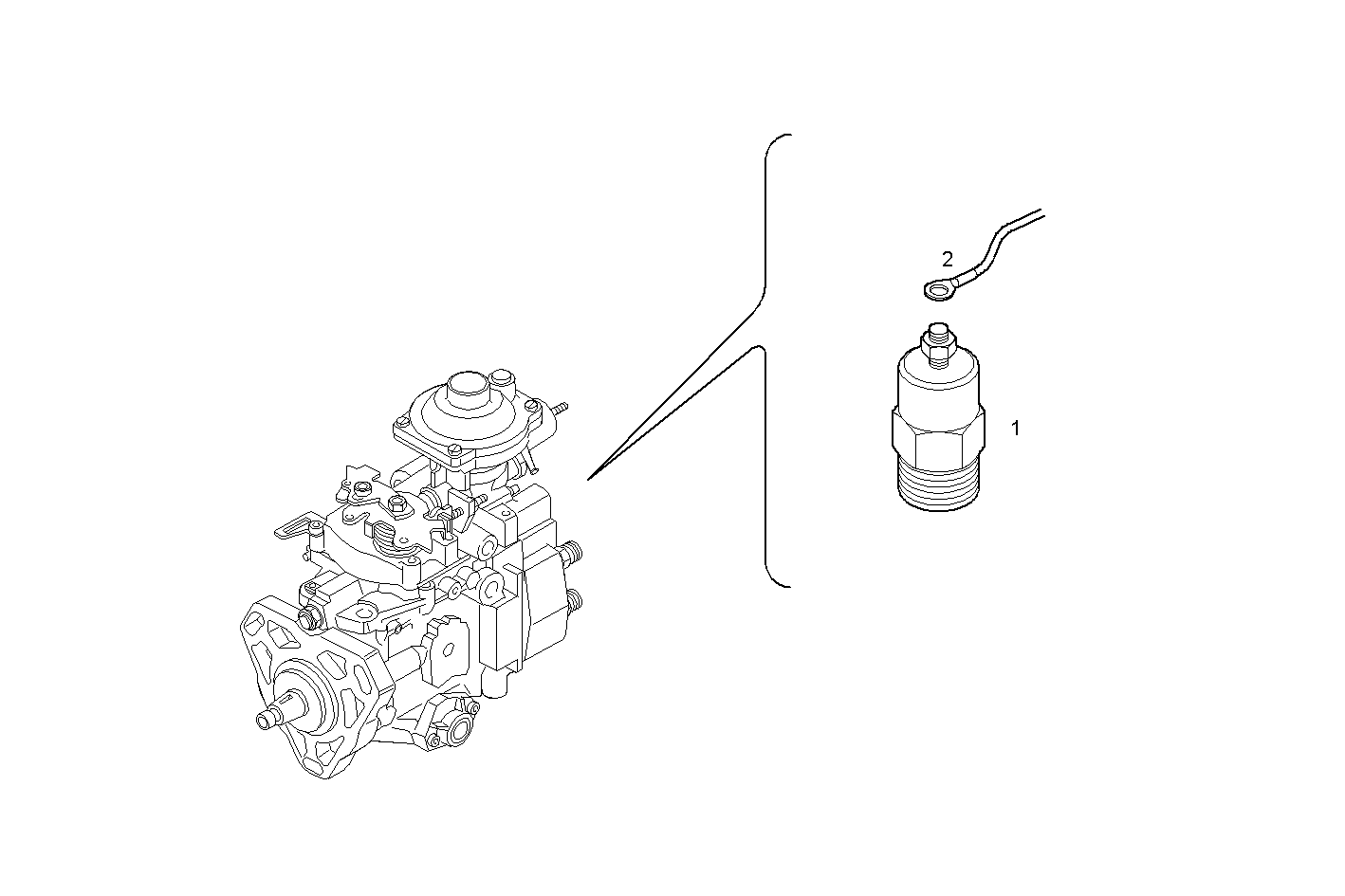 2

1