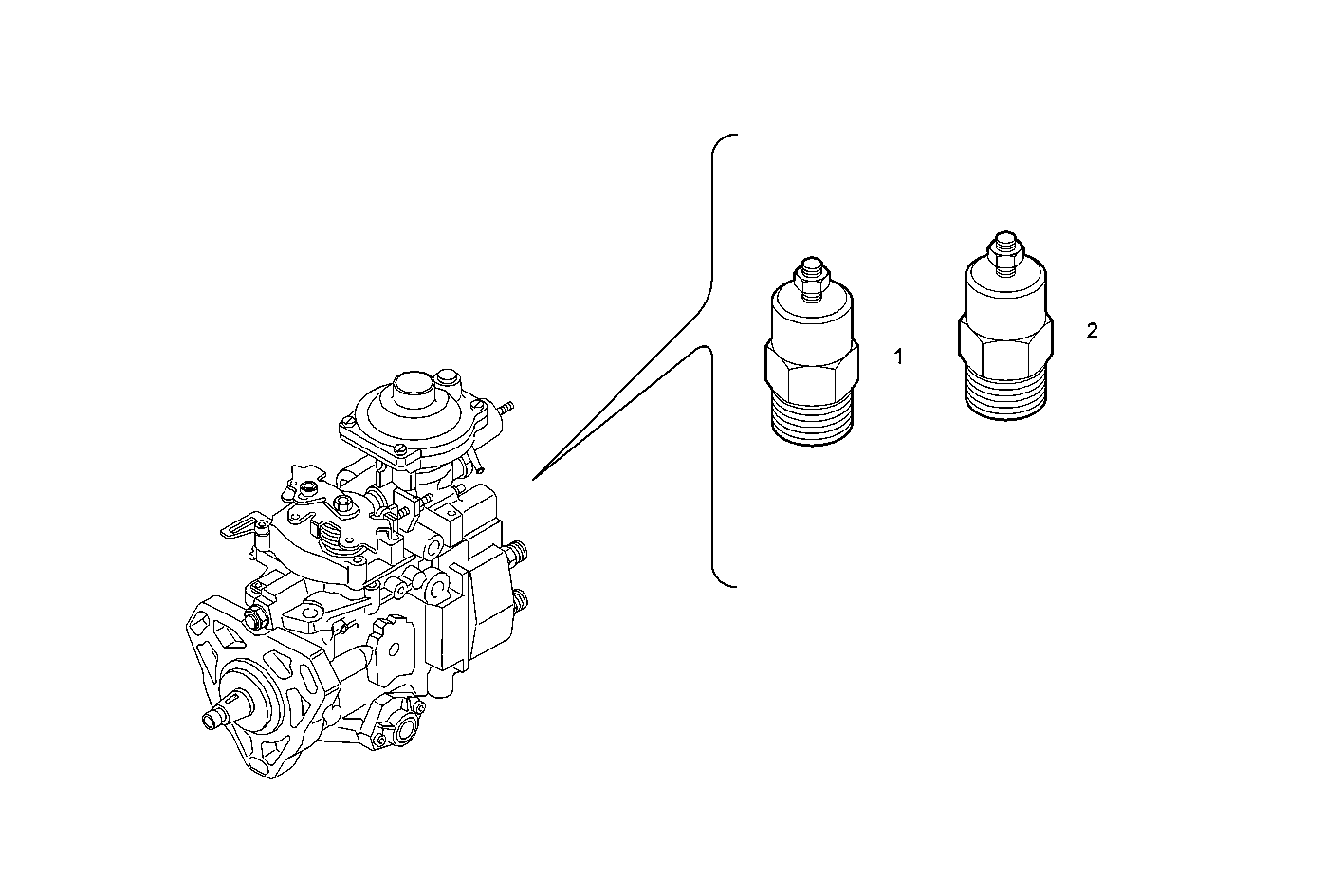 1
2