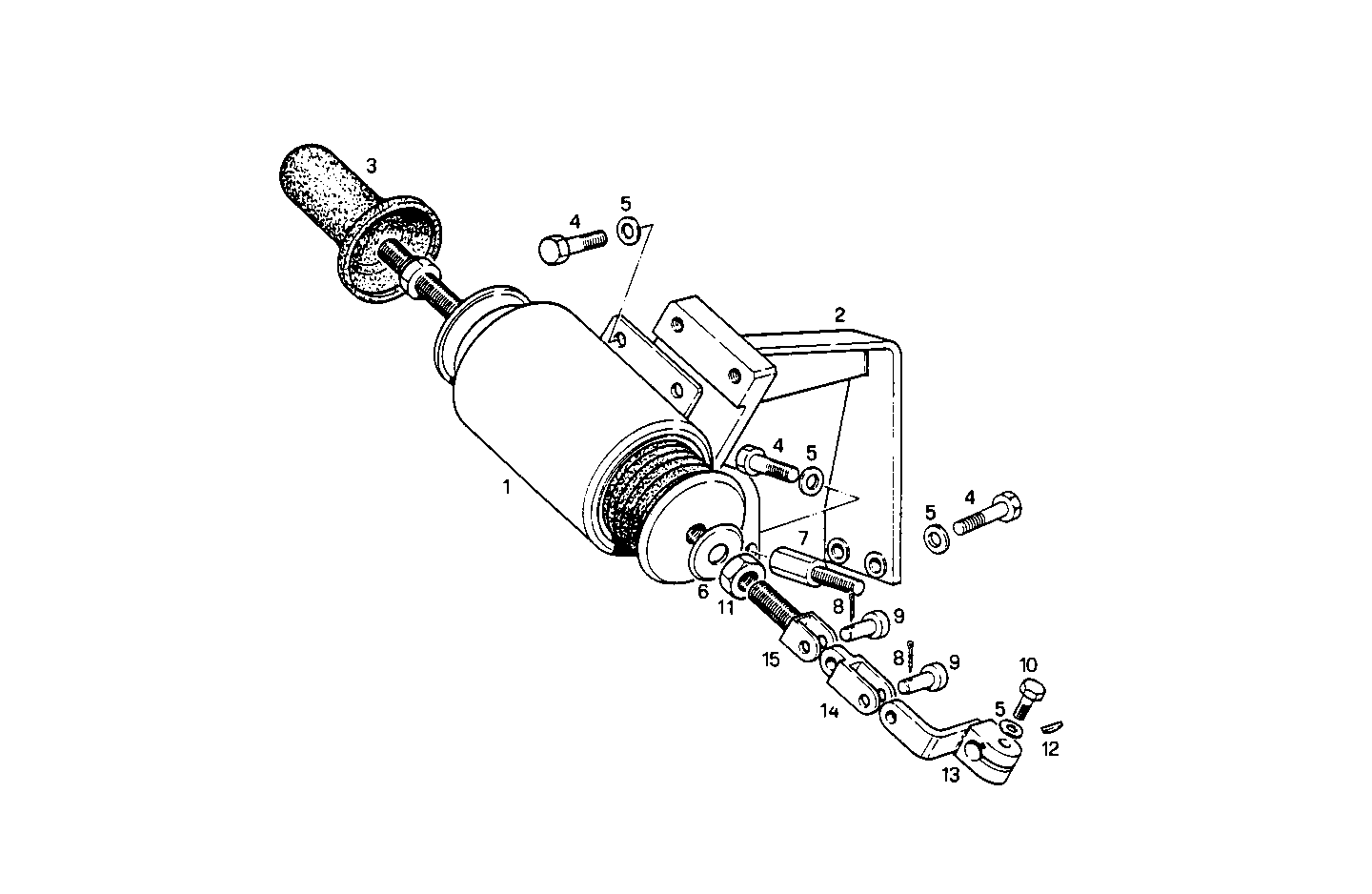 3
4
5
2
4
5
1
5
4
7
6
11
8
9
15
8
9
10
14
5
12
13