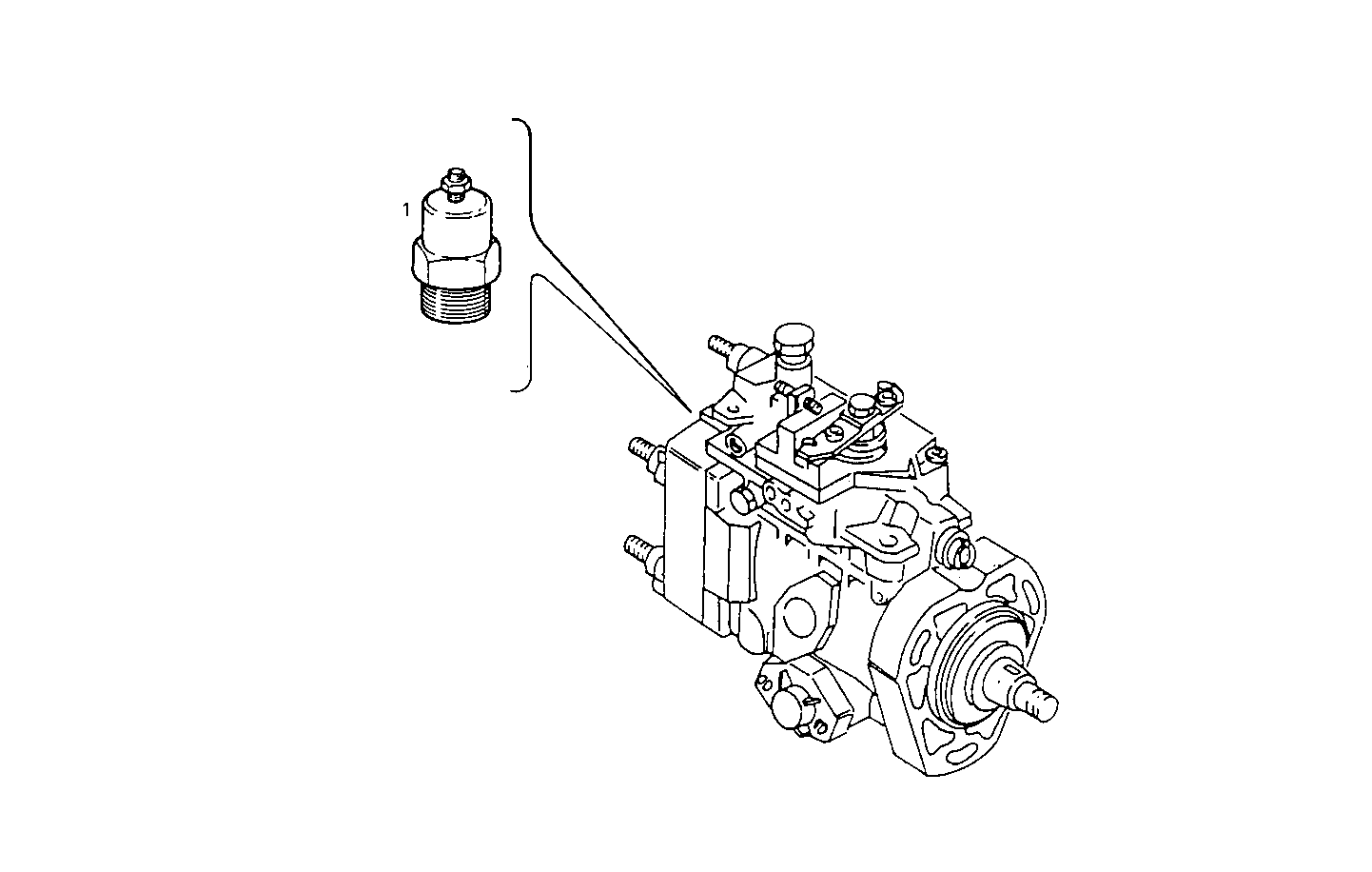 1