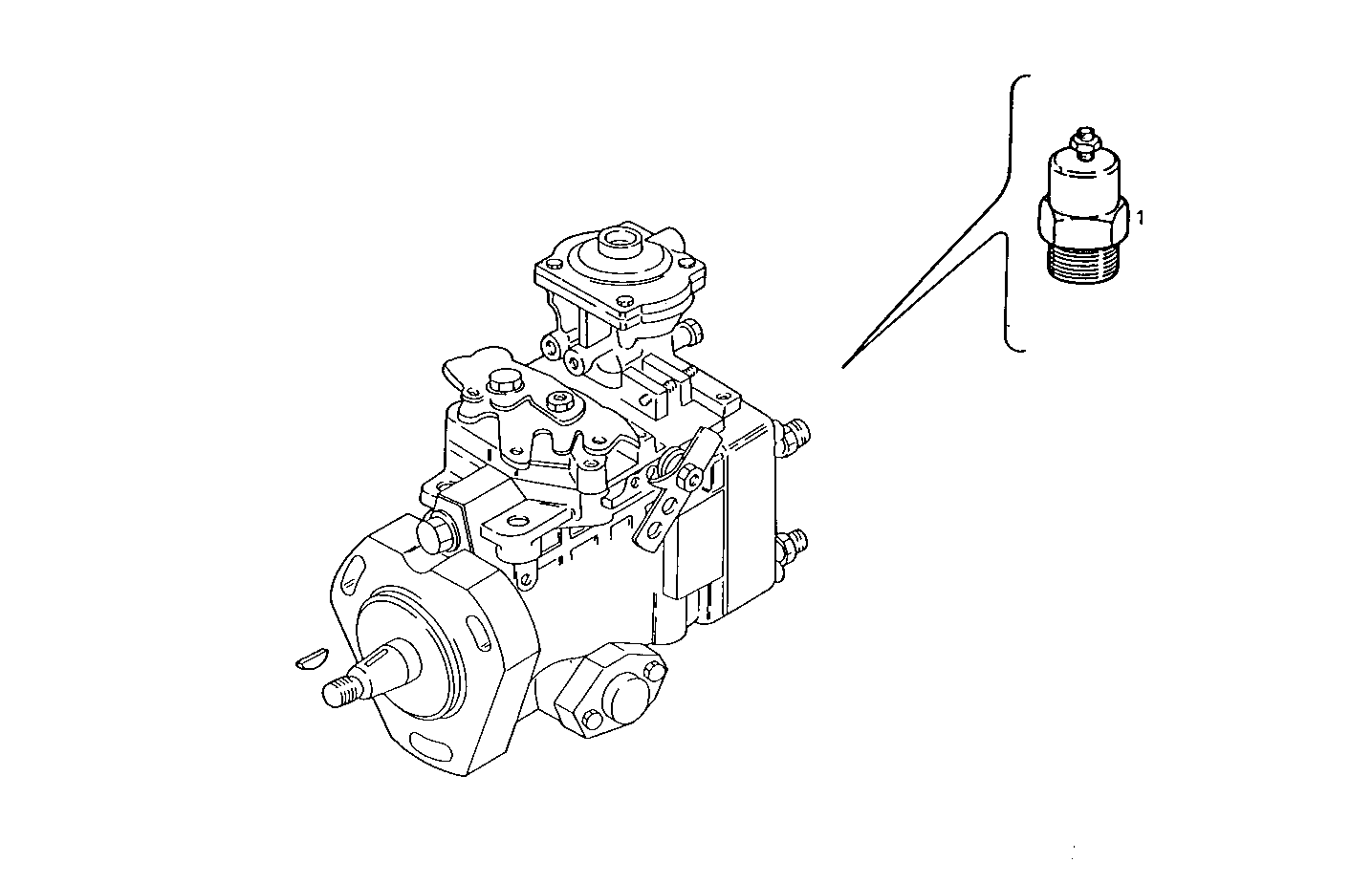 1