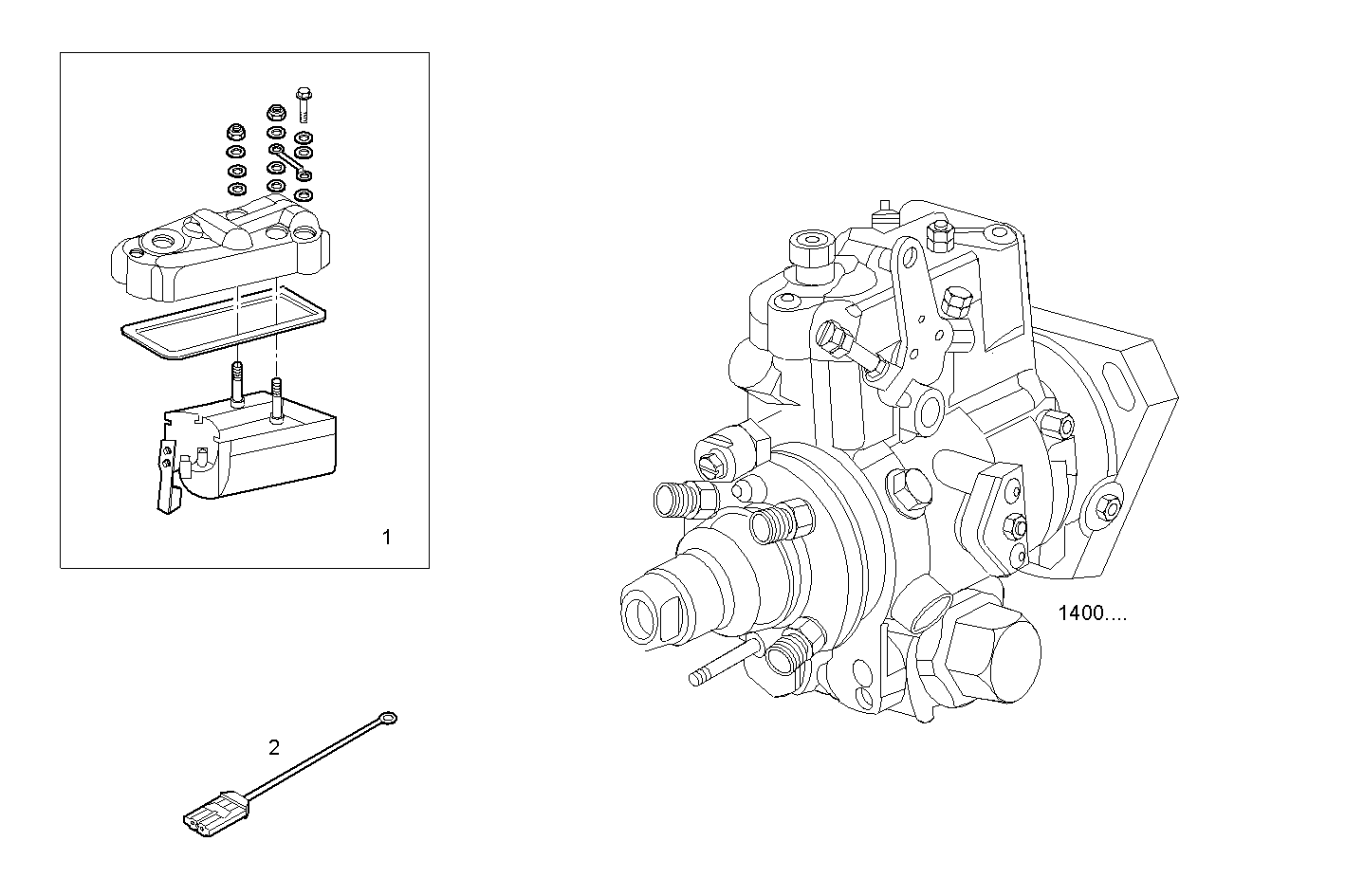 1

2

1400....