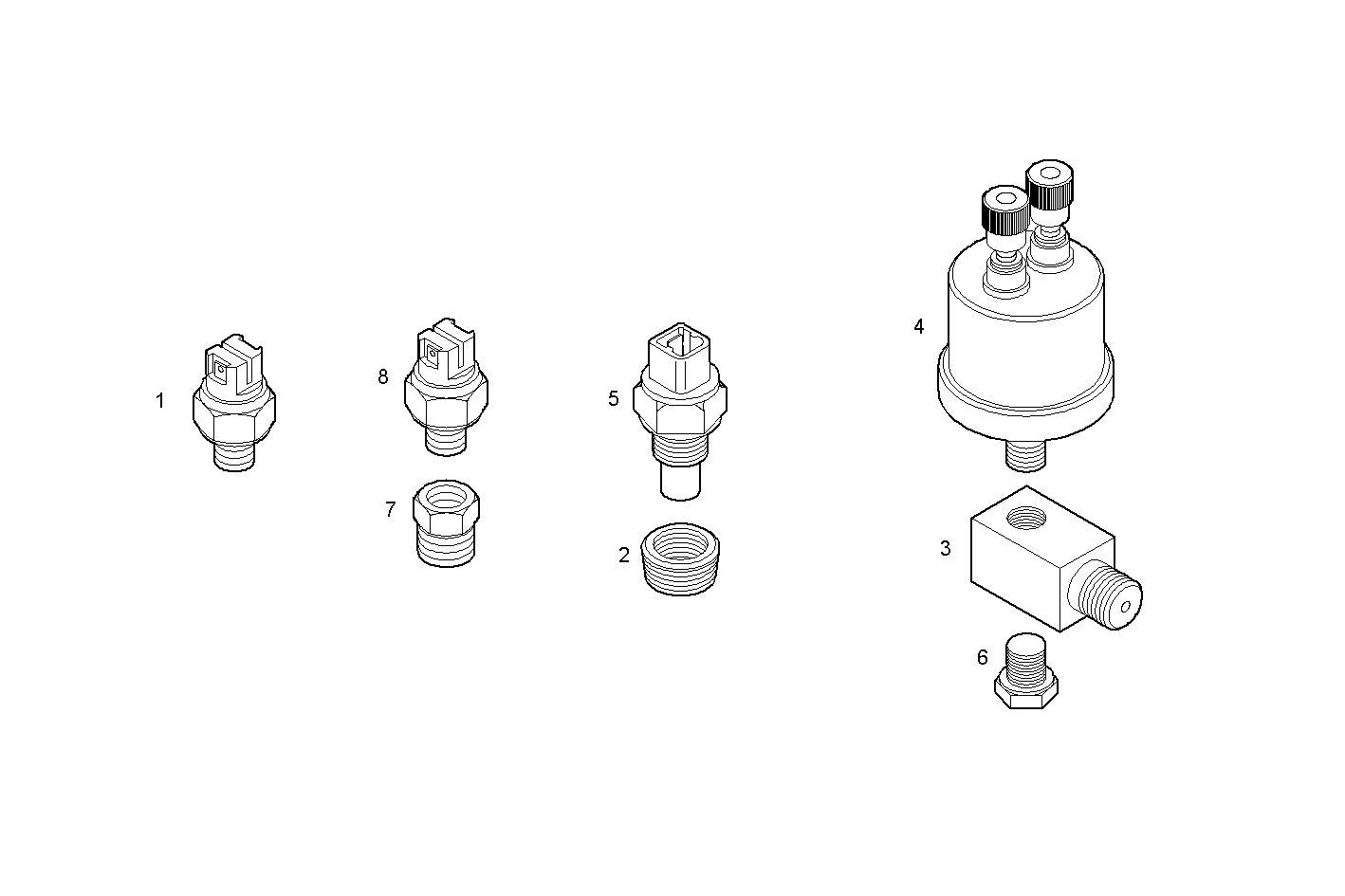 1
8
7
5
2
4
3
6