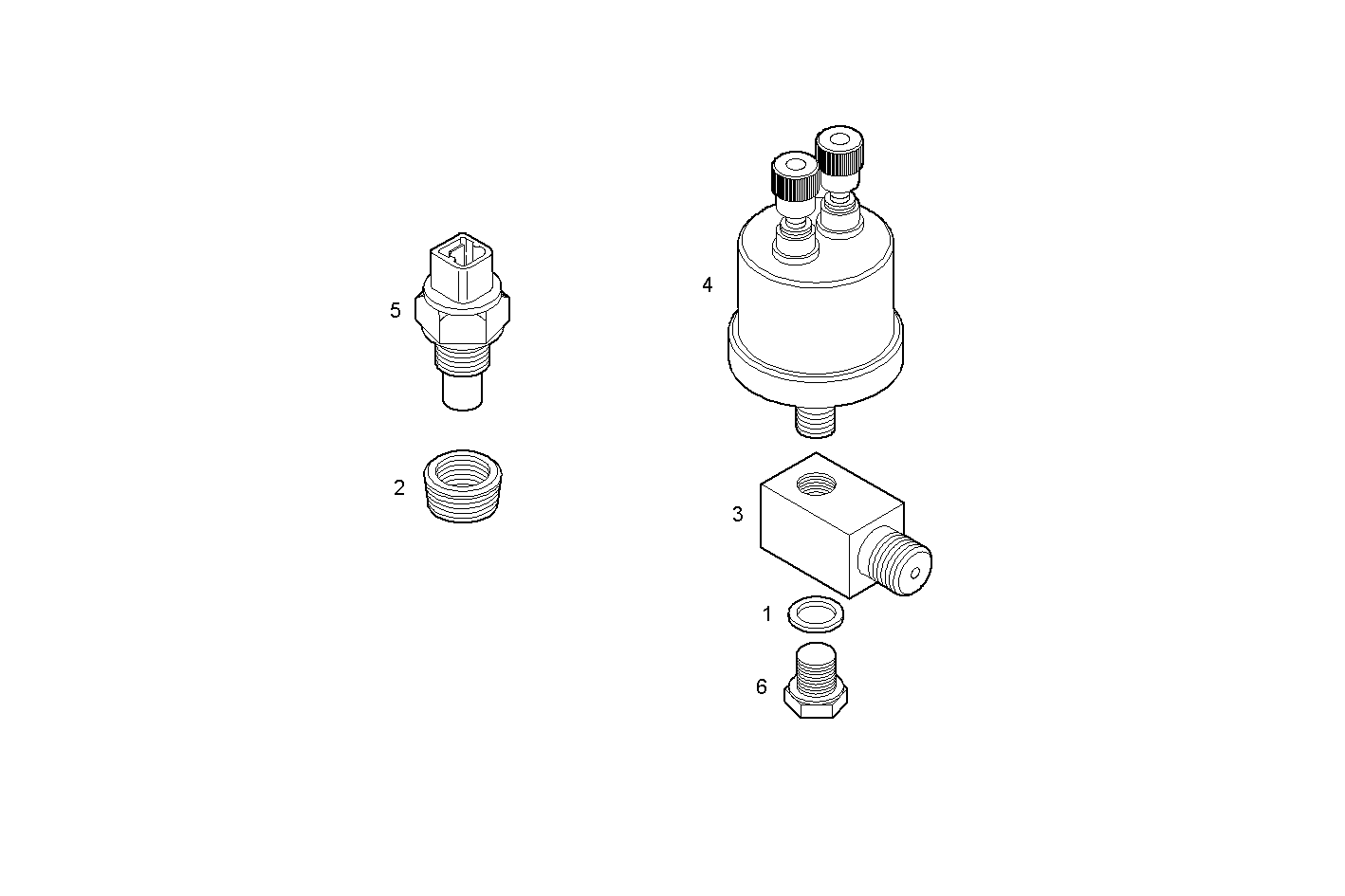 5

2

4

3

1

6