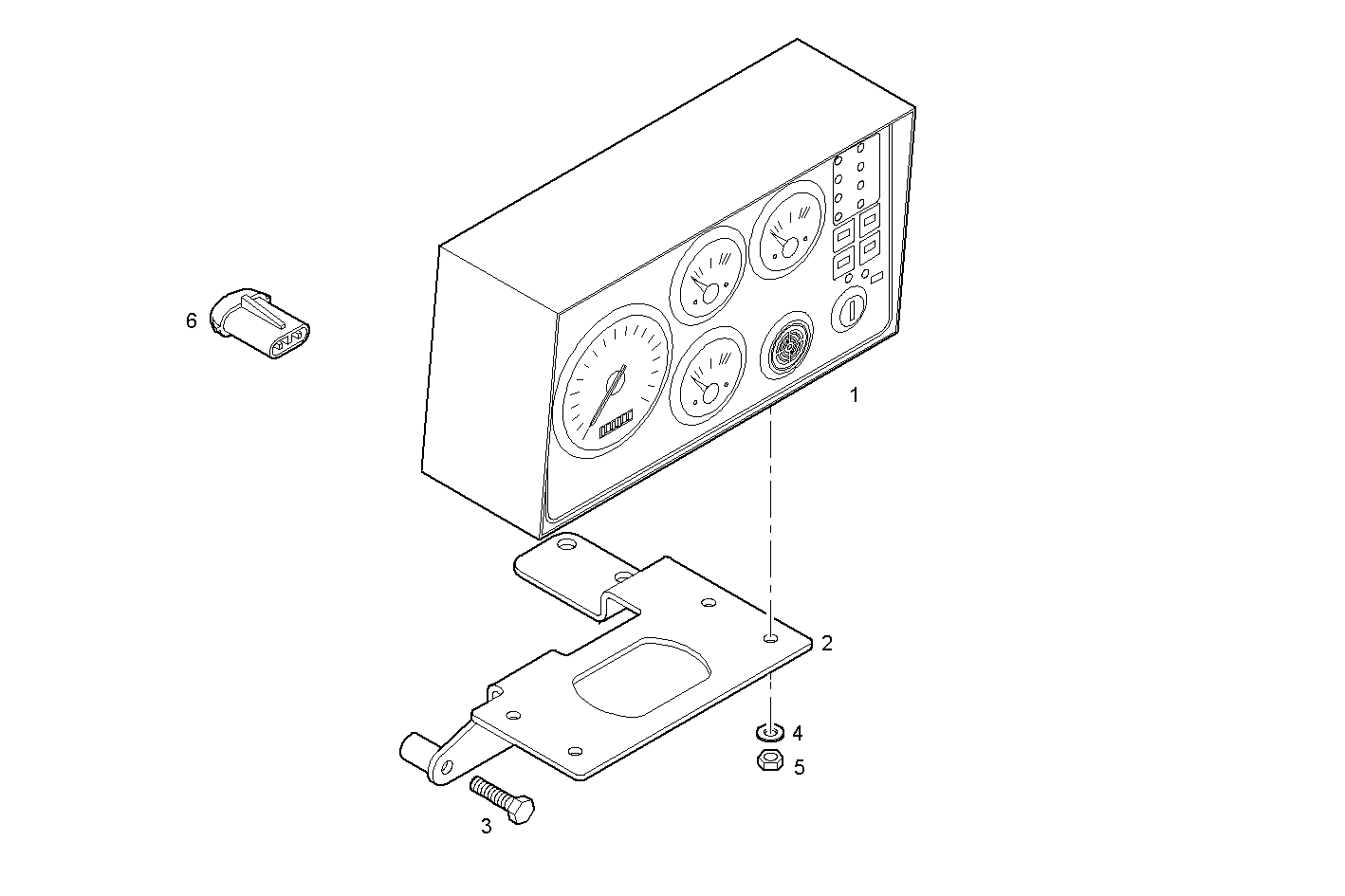 6
1
2
4
5
3