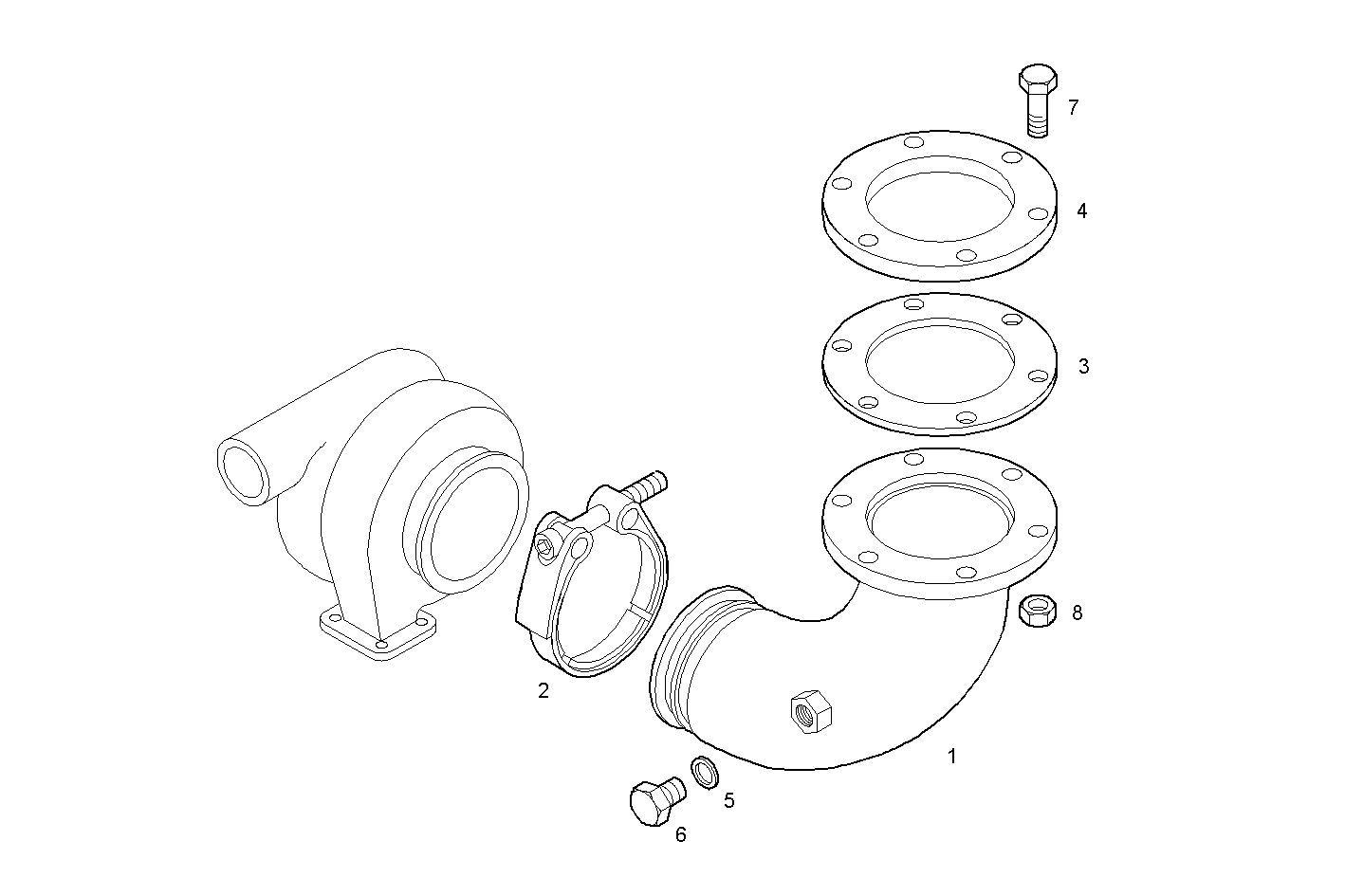 7
4
3
8
2
1
5
6